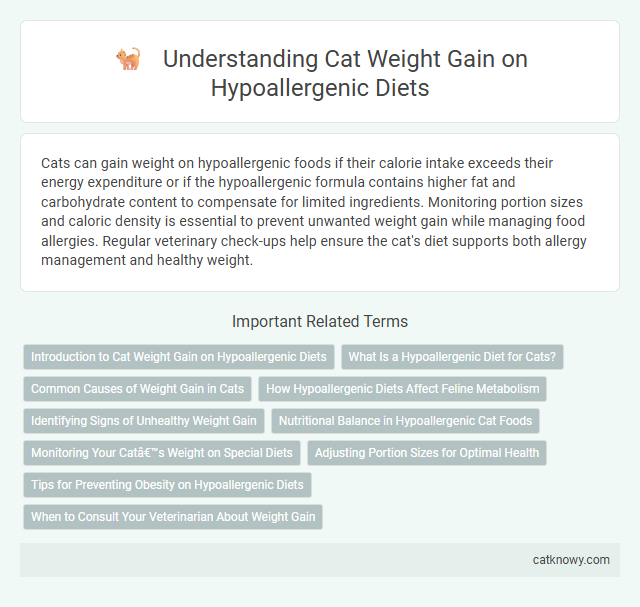 Understanding Cat Weight Gain on Hypoallergenic Diets

Cats can gain weight on hypoallergenic foods if their calorie intake exceeds their energy expenditure or if the hypoallergenic formula contains higher fat and carbohydrate content to compensate for limited ingredients. Monitoring portion sizes and caloric density is essential to prevent unwanted weight gain while managing food allergies. Regular veterinary check-ups help ensure the cat's diet supports both allergy management and healthy weight.

Important Related Terms

Introduction to Cat Weight Gain on Hypoallergenic Diets

What Is a Hypoallergenic Diet for Cats?

Common Causes of Weight Gain in Cats

How Hypoallergenic Diets Affect Feline Metabolism

Identifying Signs of Unhealthy Weight Gain

Nutritional Balance in Hypoallergenic Cat Foods

Monitoring Your Catâ€™s Weight on Special Diets

Adjusting Portion Sizes for Optimal Health

Tips for Preventing Obesity on Hypoallergenic Diets

When to Consult Your Veterinarian About Weight Gain

catknowy.com