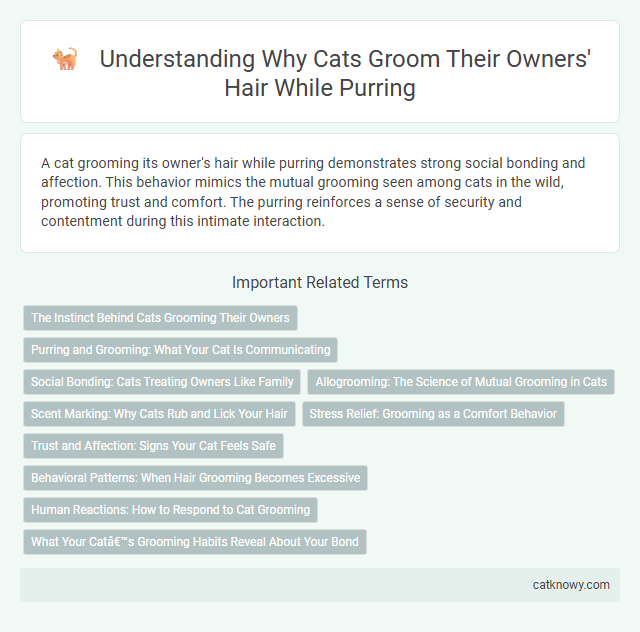 Understanding Why Cats Groom Their Owners' Hair While Purring

A cat grooming its owner's hair while purring demonstrates strong social bonding and affection. This behavior mimics the mutual grooming seen among cats in the wild, promoting trust and comfort. The purring reinforces a sense of security and contentment during this intimate interaction.

Important Related Terms

The Instinct Behind Cats Grooming Their Owners

Purring and Grooming: What Your Cat Is Communicating

Social Bonding: Cats Treating Owners Like Family

Allogrooming: The Science of Mutual Grooming in Cats

Scent Marking: Why Cats Rub and Lick Your Hair

Stress Relief: Grooming as a Comfort Behavior

Trust and Affection: Signs Your Cat Feels Safe

Behavioral Patterns: When Hair Grooming Becomes Excessive

Human Reactions: How to Respond to Cat Grooming

What Your Catâ€™s Grooming Habits Reveal About Your Bond

catknowy.com