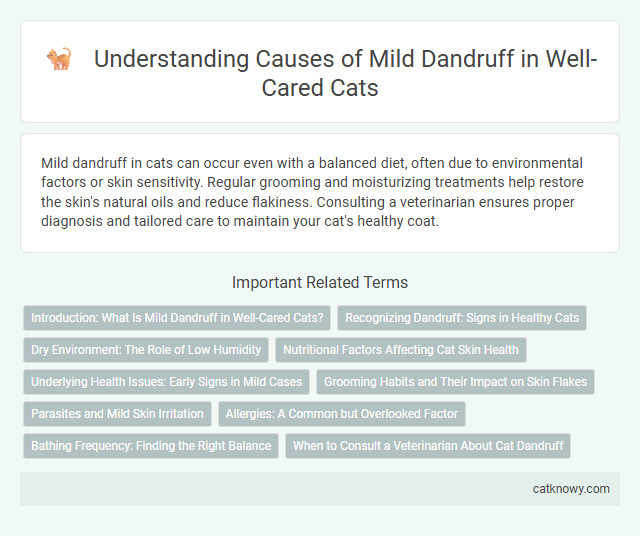 Understanding Causes of Mild Dandruff in Well-Cared Cats

Mild dandruff in cats can occur even with a balanced diet, often due to environmental factors or skin sensitivity. Regular grooming and moisturizing treatments help restore the skin's natural oils and reduce flakiness. Consulting a veterinarian ensures proper diagnosis and tailored care to maintain your cat's healthy coat.

Important Related Terms

Introduction: What Is Mild Dandruff in Well-Cared Cats?

Recognizing Dandruff: Signs in Healthy Cats

Dry Environment: The Role of Low Humidity

Nutritional Factors Affecting Cat Skin Health

Underlying Health Issues: Early Signs in Mild Cases

Grooming Habits and Their Impact on Skin Flakes

Parasites and Mild Skin Irritation

Allergies: A Common but Overlooked Factor

Bathing Frequency: Finding the Right Balance

When to Consult a Veterinarian About Cat Dandruff

catknowy.com