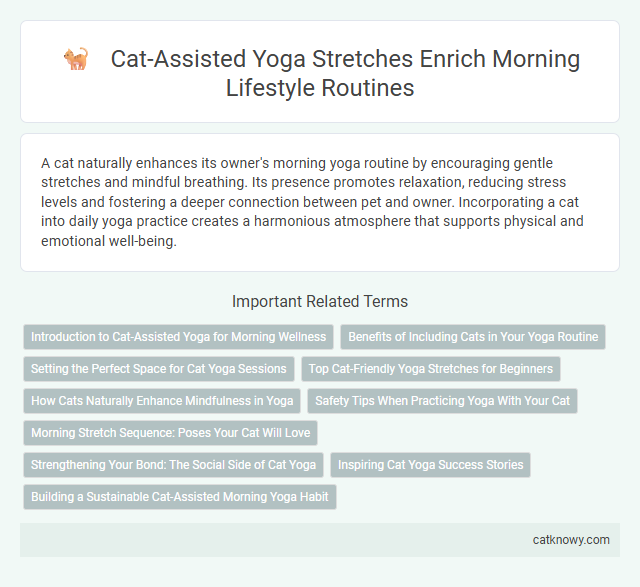 Cat-Assisted Yoga Stretches Enrich Morning Lifestyle Routines

A cat naturally enhances its owner's morning yoga routine by encouraging gentle stretches and mindful breathing. Its presence promotes relaxation, reducing stress levels and fostering a deeper connection between pet and owner. Incorporating a cat into daily yoga practice creates a harmonious atmosphere that supports physical and emotional well-being.

Important Related Terms

Introduction to Cat-Assisted Yoga for Morning Wellness

Benefits of Including Cats in Your Yoga Routine

Setting the Perfect Space for Cat Yoga Sessions

Top Cat-Friendly Yoga Stretches for Beginners

How Cats Naturally Enhance Mindfulness in Yoga

Safety Tips When Practicing Yoga With Your Cat

Morning Stretch Sequence: Poses Your Cat Will Love

Strengthening Your Bond: The Social Side of Cat Yoga

Inspiring Cat Yoga Success Stories

Building a Sustainable Cat-Assisted Morning Yoga Habit

catknowy.com