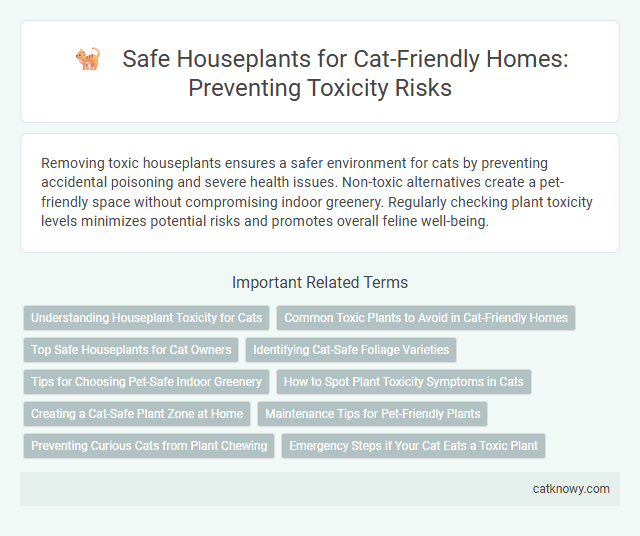 Safe Houseplants for Cat-Friendly Homes: Preventing Toxicity Risks

Removing toxic houseplants ensures a safer environment for cats by preventing accidental poisoning and severe health issues. Non-toxic alternatives create a pet-friendly space without compromising indoor greenery. Regularly checking plant toxicity levels minimizes potential risks and promotes overall feline well-being.

Important Related Terms

Understanding Houseplant Toxicity for Cats

Common Toxic Plants to Avoid in Cat-Friendly Homes

Top Safe Houseplants for Cat Owners

Identifying Cat-Safe Foliage Varieties

Tips for Choosing Pet-Safe Indoor Greenery

How to Spot Plant Toxicity Symptoms in Cats

Creating a Cat-Safe Plant Zone at Home

Maintenance Tips for Pet-Friendly Plants

Preventing Curious Cats from Plant Chewing

Emergency Steps if Your Cat Eats a Toxic Plant

catknowy.com