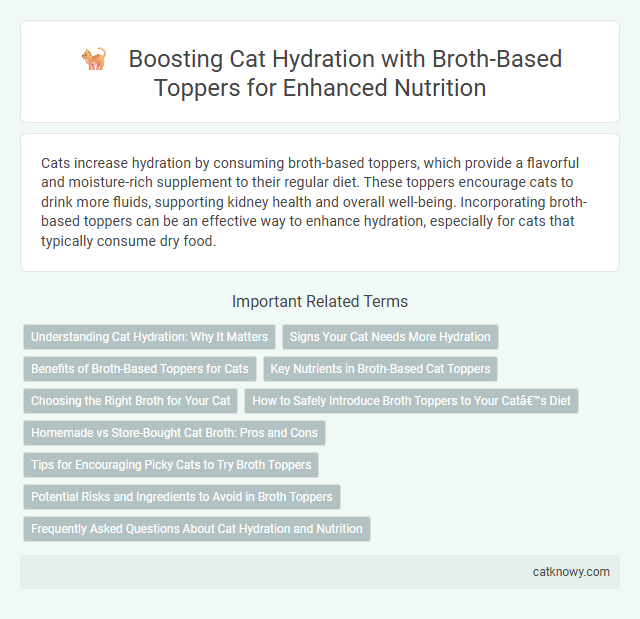 Boosting Cat Hydration with Broth-Based Toppers for Enhanced Nutrition

Cats increase hydration by consuming broth-based toppers, which provide a flavorful and moisture-rich supplement to their regular diet. These toppers encourage cats to drink more fluids, supporting kidney health and overall well-being. Incorporating broth-based toppers can be an effective way to enhance hydration, especially for cats that typically consume dry food.

Important Related Terms

Understanding Cat Hydration: Why It Matters

Signs Your Cat Needs More Hydration

Benefits of Broth-Based Toppers for Cats

Key Nutrients in Broth-Based Cat Toppers

Choosing the Right Broth for Your Cat

How to Safely Introduce Broth Toppers to Your Catâ€™s Diet

Homemade vs Store-Bought Cat Broth: Pros and Cons

Tips for Encouraging Picky Cats to Try Broth Toppers

Potential Risks and Ingredients to Avoid in Broth Toppers

Frequently Asked Questions About Cat Hydration and Nutrition

catknowy.com