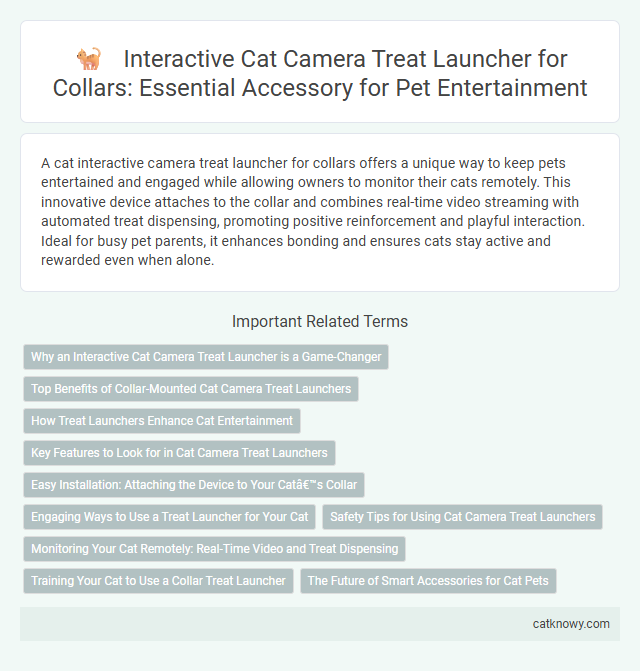 Interactive Cat Camera Treat Launcher for Collars: Essential Accessory for Pet Entertainment

A cat interactive camera treat launcher for collars offers a unique way to keep pets entertained and engaged while allowing owners to monitor their cats remotely. This innovative device attaches to the collar and combines real-time video streaming with automated treat dispensing, promoting positive reinforcement and playful interaction. Ideal for busy pet parents, it enhances bonding and ensures cats stay active and rewarded even when alone.

Important Related Terms

Why an Interactive Cat Camera Treat Launcher is a Game-Changer

Top Benefits of Collar-Mounted Cat Camera Treat Launchers

How Treat Launchers Enhance Cat Entertainment

Key Features to Look for in Cat Camera Treat Launchers

Easy Installation: Attaching the Device to Your Catâ€™s Collar

Engaging Ways to Use a Treat Launcher for Your Cat

Safety Tips for Using Cat Camera Treat Launchers

Monitoring Your Cat Remotely: Real-Time Video and Treat Dispensing

Training Your Cat to Use a Collar Treat Launcher

The Future of Smart Accessories for Cat Pets

catknowy.com