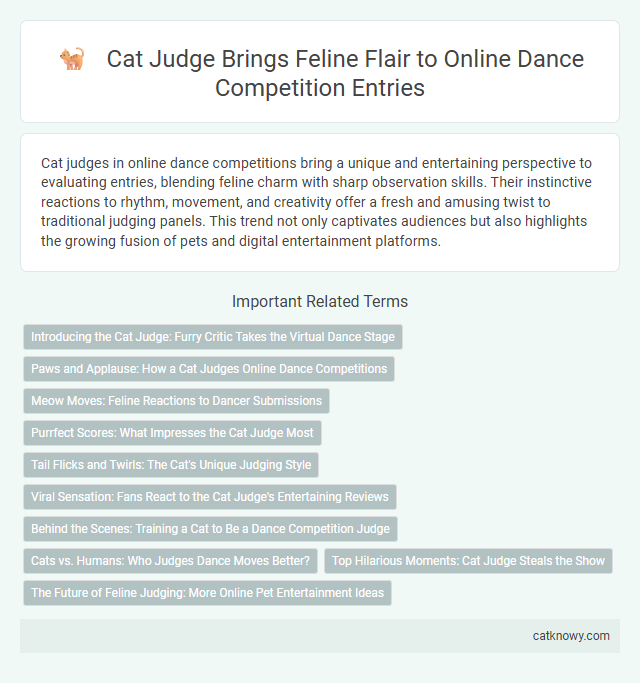 Cat Judge Brings Feline Flair to Online Dance Competition Entries

Cat judges in online dance competitions bring a unique and entertaining perspective to evaluating entries, blending feline charm with sharp observation skills. Their instinctive reactions to rhythm, movement, and creativity offer a fresh and amusing twist to traditional judging panels. This trend not only captivates audiences but also highlights the growing fusion of pets and digital entertainment platforms.

Important Related Terms

Introducing the Cat Judge: Furry Critic Takes the Virtual Dance Stage

Paws and Applause: How a Cat Judges Online Dance Competitions

Meow Moves: Feline Reactions to Dancer Submissions

Purrfect Scores: What Impresses the Cat Judge Most

Tail Flicks and Twirls: The Cat's Unique Judging Style

Viral Sensation: Fans React to the Cat Judge's Entertaining Reviews

Behind the Scenes: Training a Cat to Be a Dance Competition Judge

Cats vs. Humans: Who Judges Dance Moves Better?

Top Hilarious Moments: Cat Judge Steals the Show

The Future of Feline Judging: More Online Pet Entertainment Ideas

catknowy.com