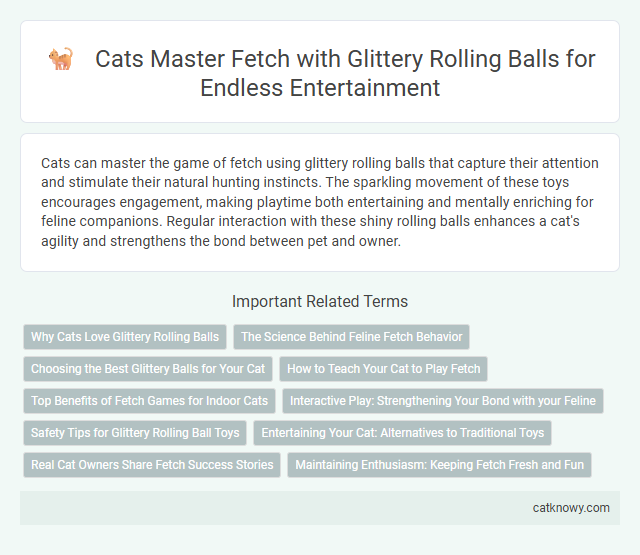 Cats Master Fetch with Glittery Rolling Balls for Endless Entertainment

Cats can master the game of fetch using glittery rolling balls that capture their attention and stimulate their natural hunting instincts. The sparkling movement of these toys encourages engagement, making playtime both entertaining and mentally enriching for feline companions. Regular interaction with these shiny rolling balls enhances a cat's agility and strengthens the bond between pet and owner.

Important Related Terms

Why Cats Love Glittery Rolling Balls

The Science Behind Feline Fetch Behavior

Choosing the Best Glittery Balls for Your Cat

How to Teach Your Cat to Play Fetch

Top Benefits of Fetch Games for Indoor Cats

Interactive Play: Strengthening Your Bond with your Feline

Safety Tips for Glittery Rolling Ball Toys

Entertaining Your Cat: Alternatives to Traditional Toys

Real Cat Owners Share Fetch Success Stories

Maintaining Enthusiasm: Keeping Fetch Fresh and Fun

catknowy.com