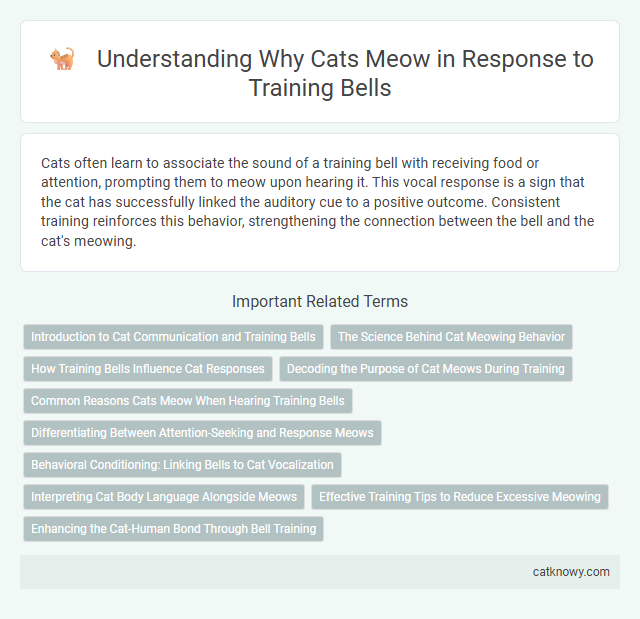 Understanding Why Cats Meow in Response to Training Bells

Cats often learn to associate the sound of a training bell with receiving food or attention, prompting them to meow upon hearing it. This vocal response is a sign that the cat has successfully linked the auditory cue to a positive outcome. Consistent training reinforces this behavior, strengthening the connection between the bell and the cat's meowing.

Important Related Terms

Introduction to Cat Communication and Training Bells

The Science Behind Cat Meowing Behavior

How Training Bells Influence Cat Responses

Decoding the Purpose of Cat Meows During Training

Common Reasons Cats Meow When Hearing Training Bells

Differentiating Between Attention-Seeking and Response Meows

Behavioral Conditioning: Linking Bells to Cat Vocalization

Interpreting Cat Body Language Alongside Meows

Effective Training Tips to Reduce Excessive Meowing

Enhancing the Cat-Human Bond Through Bell Training

catknowy.com