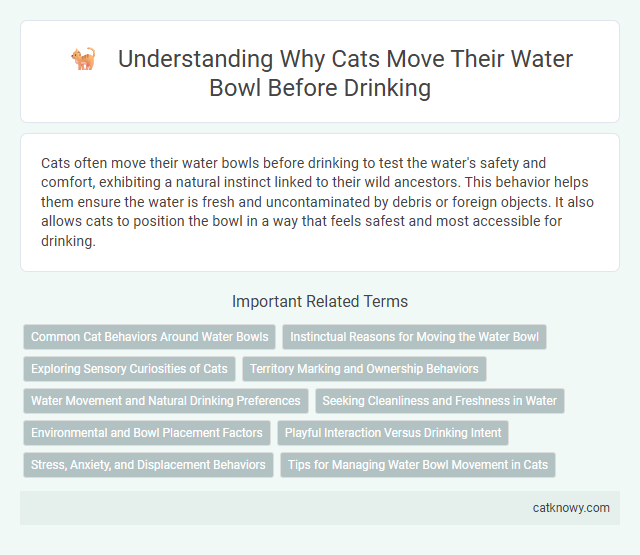 Understanding Why Cats Move Their Water Bowl Before Drinking

Cats often move their water bowls before drinking to test the water's safety and comfort, exhibiting a natural instinct linked to their wild ancestors. This behavior helps them ensure the water is fresh and uncontaminated by debris or foreign objects. It also allows cats to position the bowl in a way that feels safest and most accessible for drinking.

Important Related Terms

Common Cat Behaviors Around Water Bowls
Instinctual Reasons for Moving the Water Bowl
Exploring Sensory Curiosities of Cats
Territory Marking and Ownership Behaviors
Water Movement and Natural Drinking Preferences
Seeking Cleanliness and Freshness in Water
Environmental and Bowl Placement Factors
Playful Interaction Versus Drinking Intent
Stress, Anxiety, and Displacement Behaviors
Tips for Managing Water Bowl Movement in Cats

catknowy.com