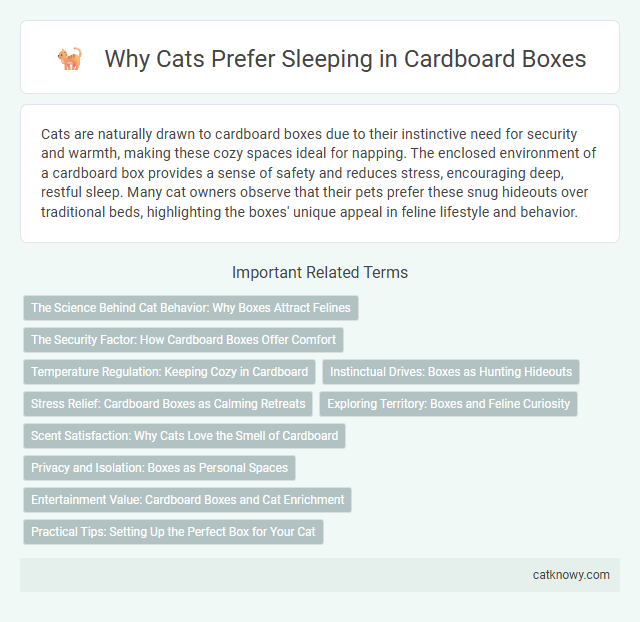 Why Cats Prefer Sleeping in Cardboard Boxes

Cats are naturally drawn to cardboard boxes due to their instinctive need for security and warmth, making these cozy spaces ideal for napping. The enclosed environment of a cardboard box provides a sense of safety and reduces stress, encouraging deep, restful sleep. Many cat owners observe that their pets prefer these snug hideouts over traditional beds, highlighting the boxes' unique appeal in feline lifestyle and behavior.

Important Related Terms

The Science Behind Cat Behavior: Why Boxes Attract Felines

The Security Factor: How Cardboard Boxes Offer Comfort

Temperature Regulation: Keeping Cozy in Cardboard

Instinctual Drives: Boxes as Hunting Hideouts

Stress Relief: Cardboard Boxes as Calming Retreats

Exploring Territory: Boxes and Feline Curiosity

Scent Satisfaction: Why Cats Love the Smell of Cardboard

Privacy and Isolation: Boxes as Personal Spaces

Entertainment Value: Cardboard Boxes and Cat Enrichment

Practical Tips: Setting Up the Perfect Box for Your Cat

catknowy.com