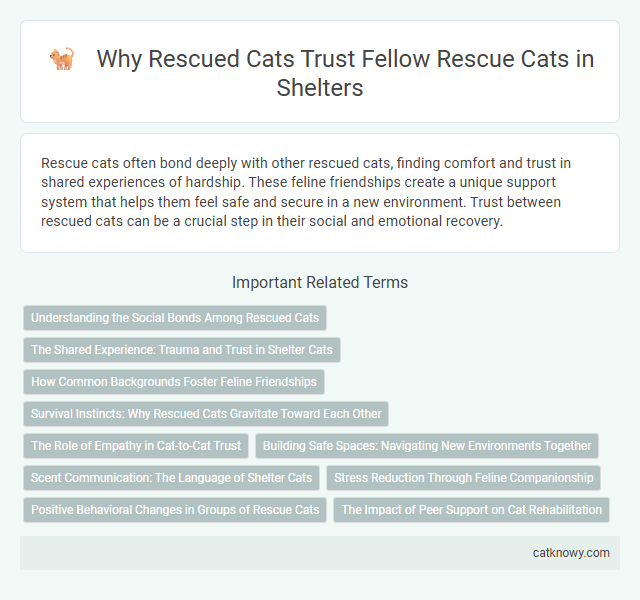 Why Rescued Cats Trust Fellow Rescue Cats in Shelters

Rescue cats often bond deeply with other rescued cats, finding comfort and trust in shared experiences of hardship. These feline friendships create a unique support system that helps them feel safe and secure in a new environment. Trust between rescued cats can be a crucial step in their social and emotional recovery.

Important Related Terms

Understanding the Social Bonds Among Rescued Cats

The Shared Experience: Trauma and Trust in Shelter Cats

How Common Backgrounds Foster Feline Friendships

Survival Instincts: Why Rescued Cats Gravitate Toward Each Other

The Role of Empathy in Cat-to-Cat Trust

Building Safe Spaces: Navigating New Environments Together

Scent Communication: The Language of Shelter Cats

Stress Reduction Through Feline Companionship

Positive Behavioral Changes in Groups of Rescue Cats

The Impact of Peer Support on Cat Rehabilitation

catknowy.com