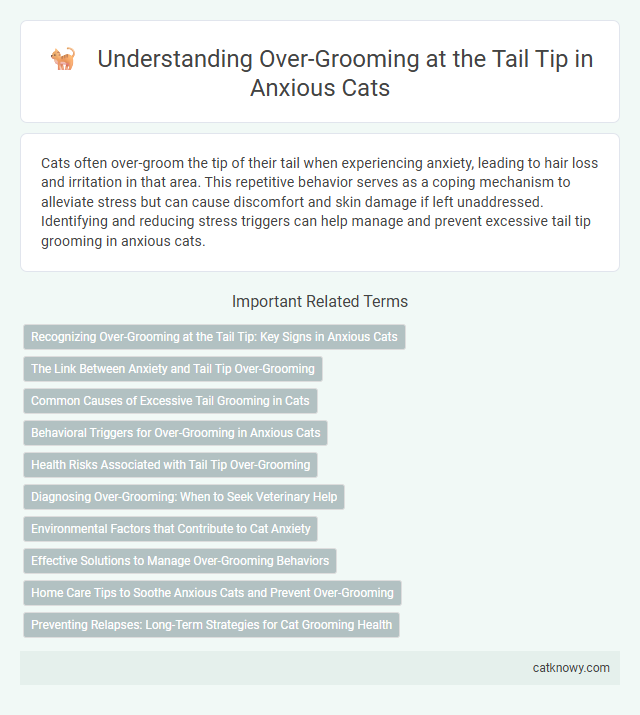 Understanding Over-Grooming at the Tail Tip in Anxious Cats

Cats often over-groom the tip of their tail when experiencing anxiety, leading to hair loss and irritation in that area. This repetitive behavior serves as a coping mechanism to alleviate stress but can cause discomfort and skin damage if left unaddressed. Identifying and reducing stress triggers can help manage and prevent excessive tail tip grooming in anxious cats.

Important Related Terms

Recognizing Over-Grooming at the Tail Tip: Key Signs in Anxious Cats

The Link Between Anxiety and Tail Tip Over-Grooming

Common Causes of Excessive Tail Grooming in Cats

Behavioral Triggers for Over-Grooming in Anxious Cats

Health Risks Associated with Tail Tip Over-Grooming

Diagnosing Over-Grooming: When to Seek Veterinary Help

Environmental Factors that Contribute to Cat Anxiety

Effective Solutions to Manage Over-Grooming Behaviors

Home Care Tips to Soothe Anxious Cats and Prevent Over-Grooming

Preventing Relapses: Long-Term Strategies for Cat Grooming Health

catknowy.com