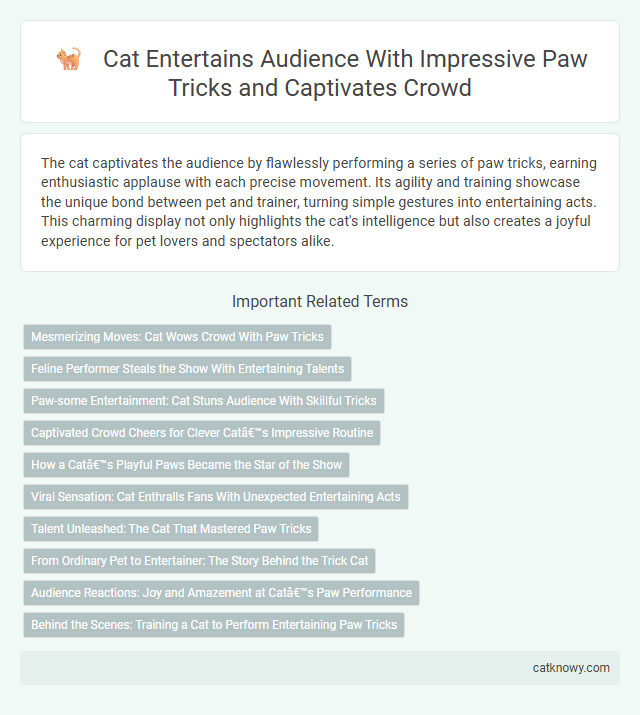 Cat Entertains Audience With Impressive Paw Tricks and Captivates Crowd

The cat captivates the audience by flawlessly performing a series of paw tricks, earning enthusiastic applause with each precise movement. Its agility and training showcase the unique bond between pet and trainer, turning simple gestures into entertaining acts. This charming display not only highlights the cat's intelligence but also creates a joyful experience for pet lovers and spectators alike.

Important Related Terms

Mesmerizing Moves: Cat Wows Crowd With Paw Tricks

Feline Performer Steals the Show With Entertaining Talents

Paw-some Entertainment: Cat Stuns Audience With Skillful Tricks

Captivated Crowd Cheers for Clever Catâ€™s Impressive Routine

How a Catâ€™s Playful Paws Became the Star of the Show

Viral Sensation: Cat Enthralls Fans With Unexpected Entertaining Acts

Talent Unleashed: The Cat That Mastered Paw Tricks

From Ordinary Pet to Entertainer: The Story Behind the Trick Cat

Audience Reactions: Joy and Amazement at Catâ€™s Paw Performance

Behind the Scenes: Training a Cat to Perform Entertaining Paw Tricks

catknowy.com