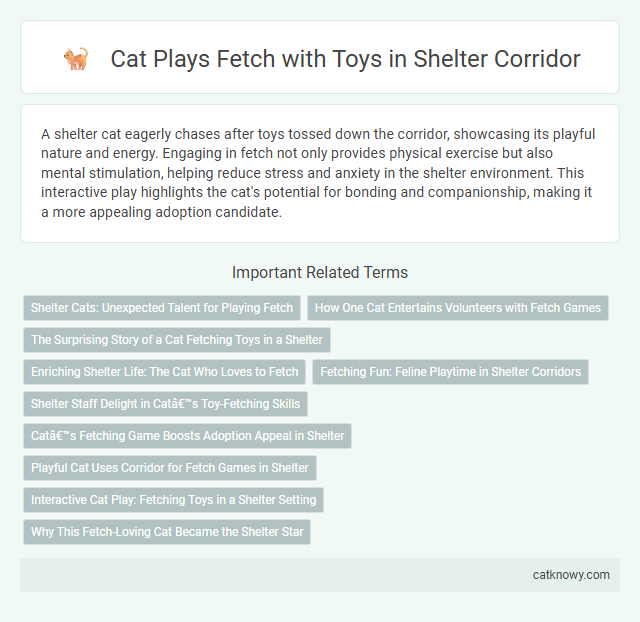 Cat Plays Fetch with Toys in Shelter Corridor

A shelter cat eagerly chases after toys tossed down the corridor, showcasing its playful nature and energy. Engaging in fetch not only provides physical exercise but also mental stimulation, helping reduce stress and anxiety in the shelter environment. This interactive play highlights the cat's potential for bonding and companionship, making it a more appealing adoption candidate.

Important Related Terms

Shelter Cats: Unexpected Talent for Playing Fetch

How One Cat Entertains Volunteers with Fetch Games

The Surprising Story of a Cat Fetching Toys in a Shelter

Enriching Shelter Life: The Cat Who Loves to Fetch

Fetching Fun: Feline Playtime in Shelter Corridors

Shelter Staff Delight in Catâ€™s Toy-Fetching Skills

Catâ€™s Fetching Game Boosts Adoption Appeal in Shelter

Playful Cat Uses Corridor for Fetch Games in Shelter

Interactive Cat Play: Fetching Toys in a Shelter Setting

Why This Fetch-Loving Cat Became the Shelter Star

catknowy.com