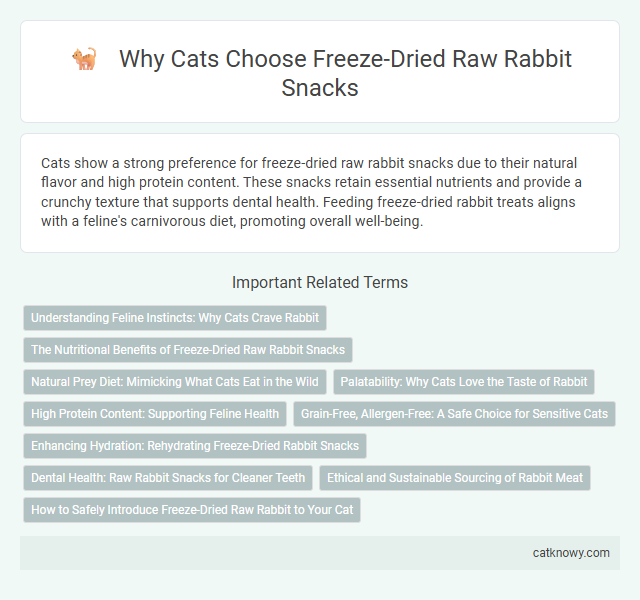 Why Cats Choose Freeze-Dried Raw Rabbit Snacks

Cats show a strong preference for freeze-dried raw rabbit snacks due to their natural flavor and high protein content. These snacks retain essential nutrients and provide a crunchy texture that supports dental health. Feeding freeze-dried rabbit treats aligns with a feline's carnivorous diet, promoting overall well-being.

Important Related Terms

Understanding Feline Instincts: Why Cats Crave Rabbit

The Nutritional Benefits of Freeze-Dried Raw Rabbit Snacks

Natural Prey Diet: Mimicking What Cats Eat in the Wild

Palatability: Why Cats Love the Taste of Rabbit

High Protein Content: Supporting Feline Health

Grain-Free, Allergen-Free: A Safe Choice for Sensitive Cats

Enhancing Hydration: Rehydrating Freeze-Dried Rabbit Snacks

Dental Health: Raw Rabbit Snacks for Cleaner Teeth

Ethical and Sustainable Sourcing of Rabbit Meat

How to Safely Introduce Freeze-Dried Raw Rabbit to Your Cat

catknowy.com