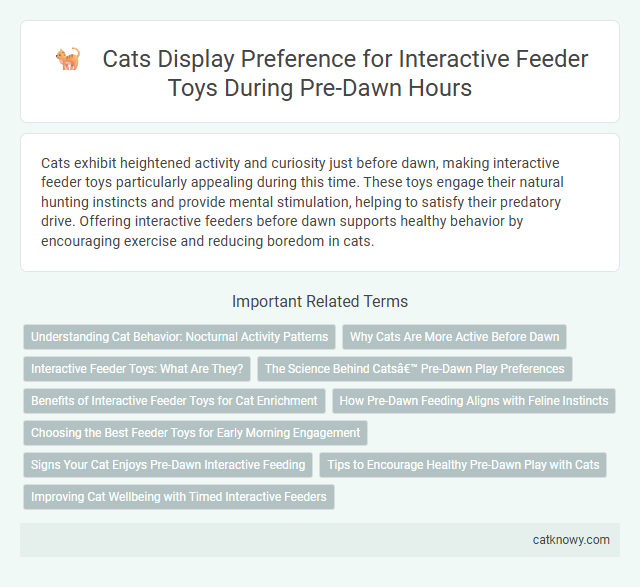 Cats Display Preference for Interactive Feeder Toys During Pre-Dawn Hours

Cats exhibit heightened activity and curiosity just before dawn, making interactive feeder toys particularly appealing during this time. These toys engage their natural hunting instincts and provide mental stimulation, helping to satisfy their predatory drive. Offering interactive feeders before dawn supports healthy behavior by encouraging exercise and reducing boredom in cats.

Important Related Terms

Understanding Cat Behavior: Nocturnal Activity Patterns

Why Cats Are More Active Before Dawn

Interactive Feeder Toys: What Are They?

The Science Behind Catsâ€™ Pre-Dawn Play Preferences

Benefits of Interactive Feeder Toys for Cat Enrichment

How Pre-Dawn Feeding Aligns with Feline Instincts

Choosing the Best Feeder Toys for Early Morning Engagement

Signs Your Cat Enjoys Pre-Dawn Interactive Feeding

Tips to Encourage Healthy Pre-Dawn Play with Cats

Improving Cat Wellbeing with Timed Interactive Feeders

catknowy.com