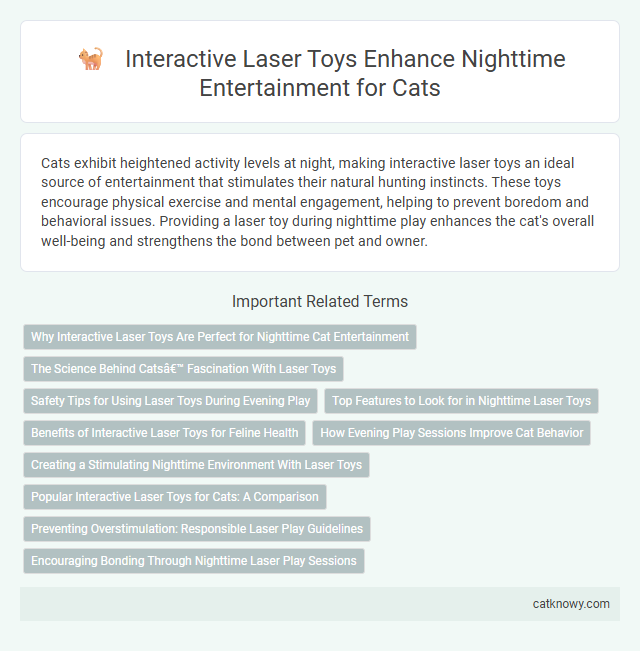 Interactive Laser Toys Enhance Nighttime Entertainment for Cats

Cats exhibit heightened activity levels at night, making interactive laser toys an ideal source of entertainment that stimulates their natural hunting instincts. These toys encourage physical exercise and mental engagement, helping to prevent boredom and behavioral issues. Providing a laser toy during nighttime play enhances the cat's overall well-being and strengthens the bond between pet and owner.

Important Related Terms

Why Interactive Laser Toys Are Perfect for Nighttime Cat Entertainment

The Science Behind Catsâ€™ Fascination With Laser Toys

Safety Tips for Using Laser Toys During Evening Play

Top Features to Look for in Nighttime Laser Toys

Benefits of Interactive Laser Toys for Feline Health

How Evening Play Sessions Improve Cat Behavior

Creating a Stimulating Nighttime Environment With Laser Toys

Popular Interactive Laser Toys for Cats: A Comparison

Preventing Overstimulation: Responsible Laser Play Guidelines

Encouraging Bonding Through Nighttime Laser Play Sessions

catknowy.com