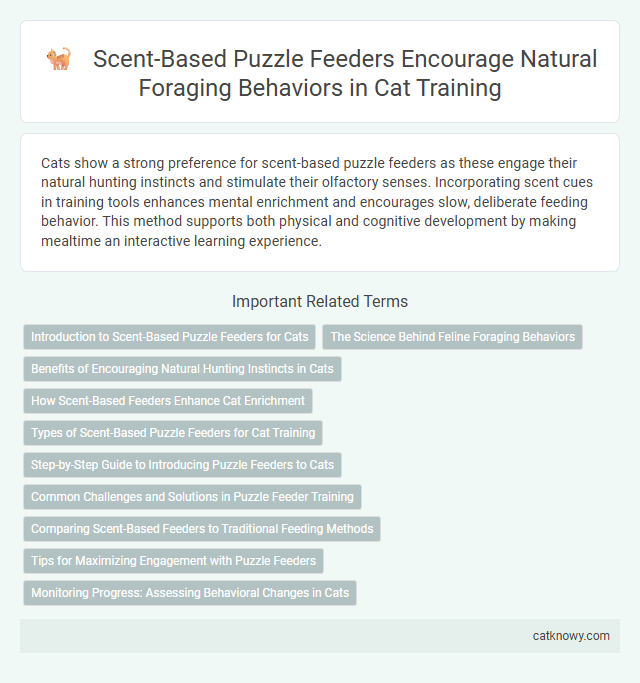 Scent-Based Puzzle Feeders Encourage Natural Foraging Behaviors in Cat Training

Cats show a strong preference for scent-based puzzle feeders as these engage their natural hunting instincts and stimulate their olfactory senses. Incorporating scent cues in training tools enhances mental enrichment and encourages slow, deliberate feeding behavior. This method supports both physical and cognitive development by making mealtime an interactive learning experience.

Important Related Terms

Introduction to Scent-Based Puzzle Feeders for Cats

The Science Behind Feline Foraging Behaviors

Benefits of Encouraging Natural Hunting Instincts in Cats

How Scent-Based Feeders Enhance Cat Enrichment

Types of Scent-Based Puzzle Feeders for Cat Training

Step-by-Step Guide to Introducing Puzzle Feeders to Cats

Common Challenges and Solutions in Puzzle Feeder Training

Comparing Scent-Based Feeders to Traditional Feeding Methods

Tips for Maximizing Engagement with Puzzle Feeders

Monitoring Progress: Assessing Behavioral Changes in Cats

catknowy.com