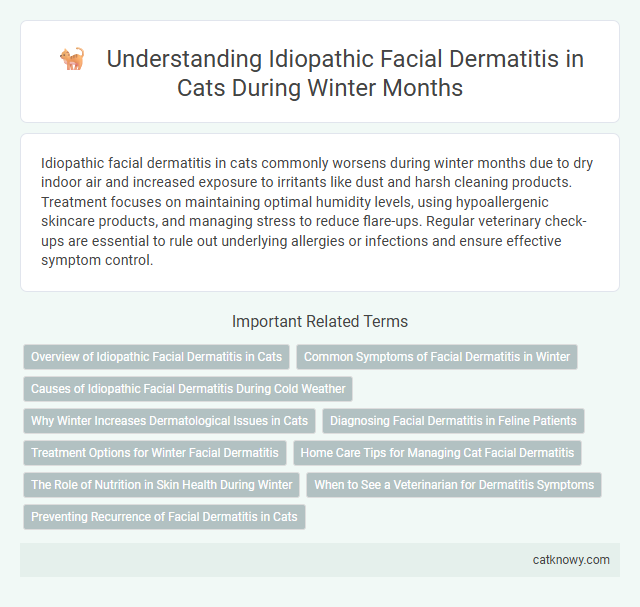 Understanding Idiopathic Facial Dermatitis in Cats During Winter Months

Idiopathic facial dermatitis in cats commonly worsens during winter months due to dry indoor air and increased exposure to irritants like dust and harsh cleaning products. Treatment focuses on maintaining optimal humidity levels, using hypoallergenic skincare products, and managing stress to reduce flare-ups. Regular veterinary check-ups are essential to rule out underlying allergies or infections and ensure effective symptom control.

Important Related Terms

Overview of Idiopathic Facial Dermatitis in Cats

Common Symptoms of Facial Dermatitis in Winter

Causes of Idiopathic Facial Dermatitis During Cold Weather

Why Winter Increases Dermatological Issues in Cats

Diagnosing Facial Dermatitis in Feline Patients

Treatment Options for Winter Facial Dermatitis

Home Care Tips for Managing Cat Facial Dermatitis

The Role of Nutrition in Skin Health During Winter

When to See a Veterinarian for Dermatitis Symptoms

Preventing Recurrence of Facial Dermatitis in Cats

catknowy.com