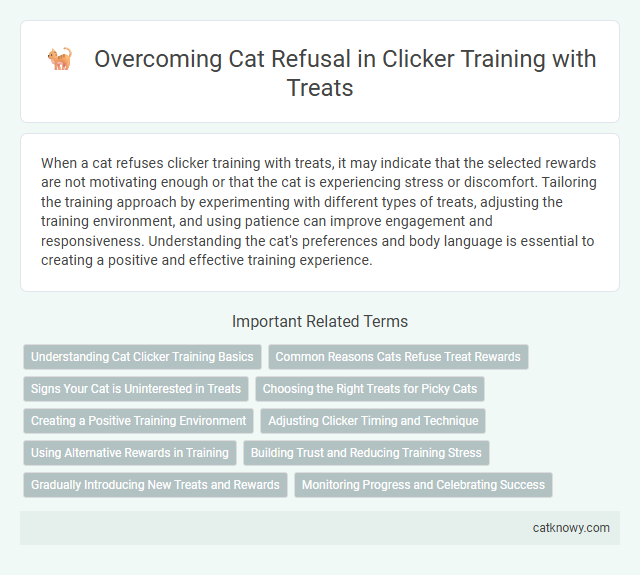 Overcoming Cat Refusal in Clicker Training with Treats

When a cat refuses clicker training with treats, it may indicate that the selected rewards are not motivating enough or that the cat is experiencing stress or discomfort. Tailoring the training approach by experimenting with different types of treats, adjusting the training environment, and using patience can improve engagement and responsiveness. Understanding the cat's preferences and body language is essential to creating a positive and effective training experience.

Important Related Terms

Understanding Cat Clicker Training Basics

Common Reasons Cats Refuse Treat Rewards

Signs Your Cat is Uninterested in Treats

Choosing the Right Treats for Picky Cats

Creating a Positive Training Environment

Adjusting Clicker Timing and Technique

Using Alternative Rewards in Training

Building Trust and Reducing Training Stress

Gradually Introducing New Treats and Rewards

Monitoring Progress and Celebrating Success

catknowy.com