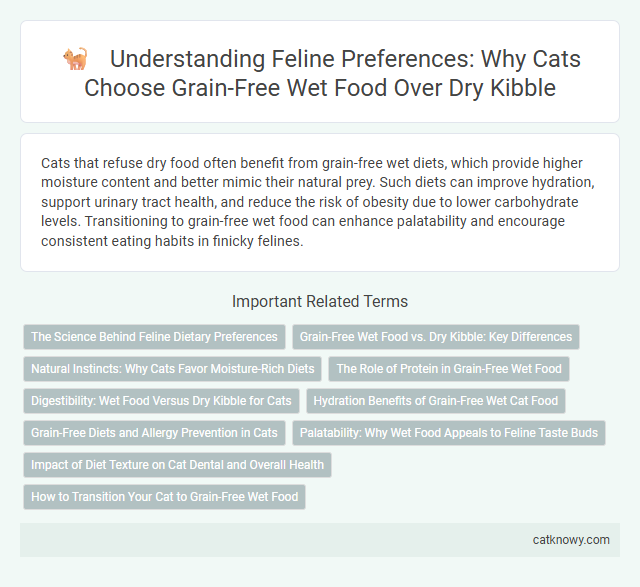 Understanding Feline Preferences: Why Cats Choose Grain-Free Wet Food Over Dry Kibble

Cats that refuse dry food often benefit from grain-free wet diets, which provide higher moisture content and better mimic their natural prey. Such diets can improve hydration, support urinary tract health, and reduce the risk of obesity due to lower carbohydrate levels. Transitioning to grain-free wet food can enhance palatability and encourage consistent eating habits in finicky felines.

Important Related Terms

The Science Behind Feline Dietary Preferences

Grain-Free Wet Food vs. Dry Kibble: Key Differences

Natural Instincts: Why Cats Favor Moisture-Rich Diets

The Role of Protein in Grain-Free Wet Food

Digestibility: Wet Food Versus Dry Kibble for Cats

Hydration Benefits of Grain-Free Wet Cat Food

Grain-Free Diets and Allergy Prevention in Cats

Palatability: Why Wet Food Appeals to Feline Taste Buds

Impact of Diet Texture on Cat Dental and Overall Health

How to Transition Your Cat to Grain-Free Wet Food

catknowy.com