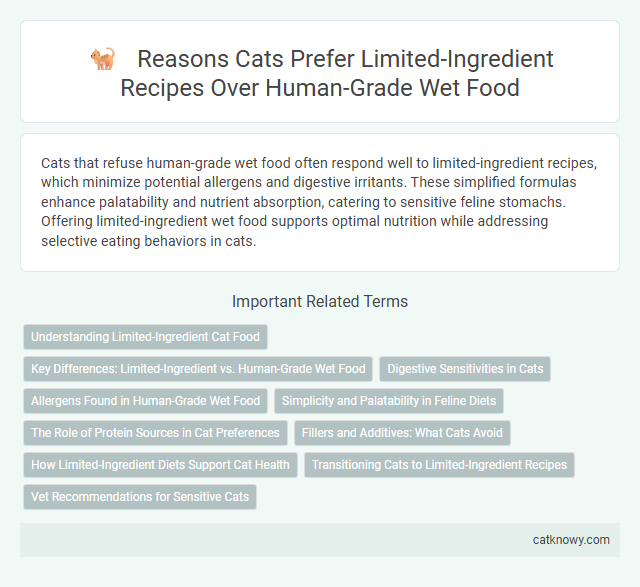 Reasons Cats Prefer Limited-Ingredient Recipes Over Human-Grade Wet Food

Cats that refuse human-grade wet food often respond well to limited-ingredient recipes, which minimize potential allergens and digestive irritants. These simplified formulas enhance palatability and nutrient absorption, catering to sensitive feline stomachs. Offering limited-ingredient wet food supports optimal nutrition while addressing selective eating behaviors in cats.

Important Related Terms

Understanding Limited-Ingredient Cat Food

Key Differences: Limited-Ingredient vs. Human-Grade Wet Food

Digestive Sensitivities in Cats

Allergens Found in Human-Grade Wet Food

Simplicity and Palatability in Feline Diets

The Role of Protein Sources in Cat Preferences

Fillers and Additives: What Cats Avoid

How Limited-Ingredient Diets Support Cat Health

Transitioning Cats to Limited-Ingredient Recipes

Vet Recommendations for Sensitive Cats

catknowy.com