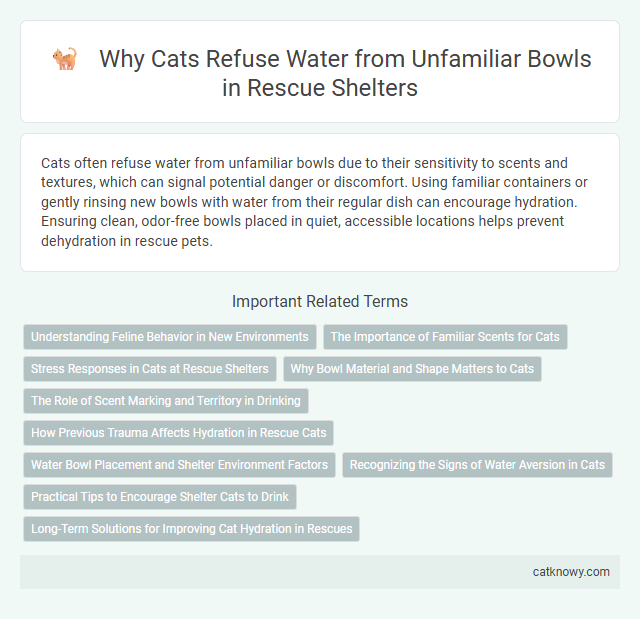 Why Cats Refuse Water from Unfamiliar Bowls in Rescue Shelters

Cats often refuse water from unfamiliar bowls due to their sensitivity to scents and textures, which can signal potential danger or discomfort. Using familiar containers or gently rinsing new bowls with water from their regular dish can encourage hydration. Ensuring clean, odor-free bowls placed in quiet, accessible locations helps prevent dehydration in rescue pets.

Important Related Terms

Understanding Feline Behavior in New Environments

The Importance of Familiar Scents for Cats

Stress Responses in Cats at Rescue Shelters

Why Bowl Material and Shape Matters to Cats

The Role of Scent Marking and Territory in Drinking

How Previous Trauma Affects Hydration in Rescue Cats

Water Bowl Placement and Shelter Environment Factors

Recognizing the Signs of Water Aversion in Cats

Practical Tips to Encourage Shelter Cats to Drink

Long-Term Solutions for Improving Cat Hydration in Rescues

catknowy.com