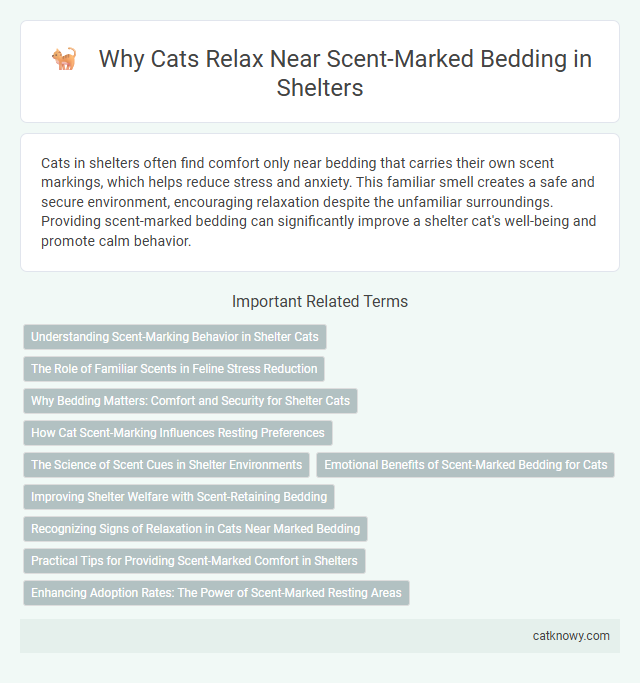 Why Cats Relax Near Scent-Marked Bedding in Shelters

Cats in shelters often find comfort only near bedding that carries their own scent markings, which helps reduce stress and anxiety. This familiar smell creates a safe and secure environment, encouraging relaxation despite the unfamiliar surroundings. Providing scent-marked bedding can significantly improve a shelter cat's well-being and promote calm behavior.

Important Related Terms

Understanding Scent-Marking Behavior in Shelter Cats

The Role of Familiar Scents in Feline Stress Reduction

Why Bedding Matters: Comfort and Security for Shelter Cats

How Cat Scent-Marking Influences Resting Preferences

The Science of Scent Cues in Shelter Environments

Emotional Benefits of Scent-Marked Bedding for Cats

Improving Shelter Welfare with Scent-Retaining Bedding

Recognizing Signs of Relaxation in Cats Near Marked Bedding

Practical Tips for Providing Scent-Marked Comfort in Shelters

Enhancing Adoption Rates: The Power of Scent-Marked Resting Areas

catknowy.com