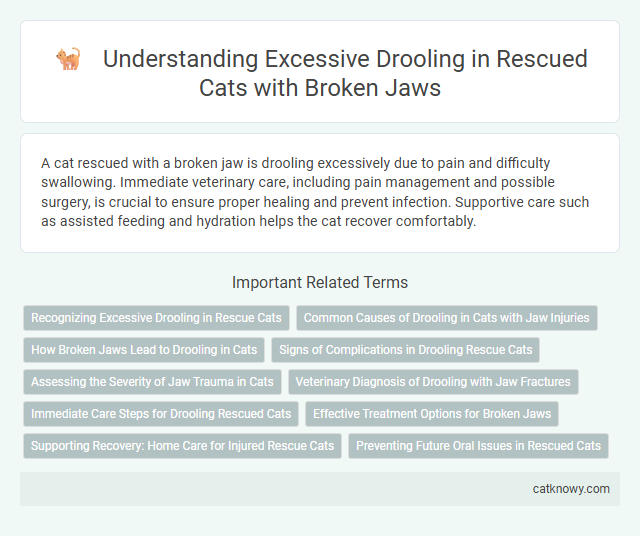 Understanding Excessive Drooling in Rescued Cats with Broken Jaws

A cat rescued with a broken jaw is drooling excessively due to pain and difficulty swallowing. Immediate veterinary care, including pain management and possible surgery, is crucial to ensure proper healing and prevent infection. Supportive care such as assisted feeding and hydration helps the cat recover comfortably.

Important Related Terms

Recognizing Excessive Drooling in Rescue Cats
Common Causes of Drooling in Cats with Jaw Injuries
How Broken Jaws Lead to Drooling in Cats
Signs of Complications in Drooling Rescue Cats
Assessing the Severity of Jaw Trauma in Cats
Veterinary Diagnosis of Drooling with Jaw Fractures
Immediate Care Steps for Drooling Rescued Cats
Effective Treatment Options for Broken Jaws
Supporting Recovery: Home Care for Injured Rescue Cats
Preventing Future Oral Issues in Rescued Cats

catknowy.com