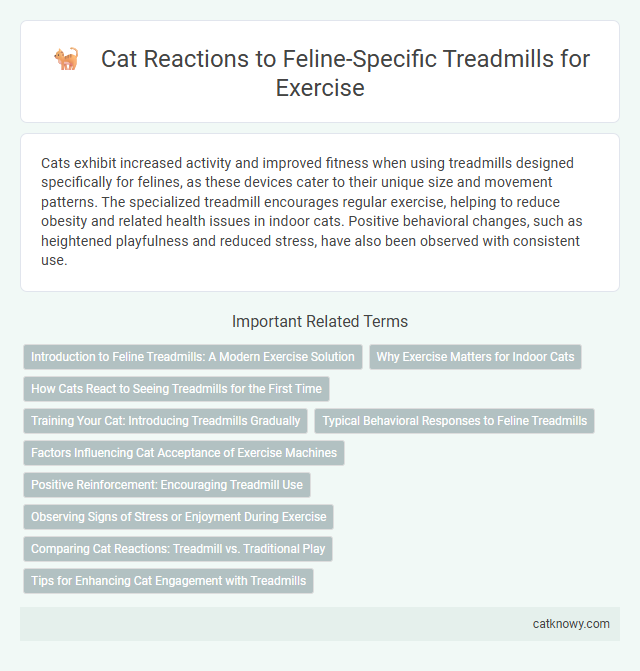 Cat Reactions to Feline-Specific Treadmills for Exercise

Cats exhibit increased activity and improved fitness when using treadmills designed specifically for felines, as these devices cater to their unique size and movement patterns. The specialized treadmill encourages regular exercise, helping to reduce obesity and related health issues in indoor cats. Positive behavioral changes, such as heightened playfulness and reduced stress, have also been observed with consistent use.

Important Related Terms

Introduction to Feline Treadmills: A Modern Exercise Solution

Why Exercise Matters for Indoor Cats

How Cats React to Seeing Treadmills for the First Time

Training Your Cat: Introducing Treadmills Gradually

Typical Behavioral Responses to Feline Treadmills

Factors Influencing Cat Acceptance of Exercise Machines

Positive Reinforcement: Encouraging Treadmill Use

Observing Signs of Stress or Enjoyment During Exercise

Comparing Cat Reactions: Treadmill vs. Traditional Play

Tips for Enhancing Cat Engagement with Treadmills

catknowy.com