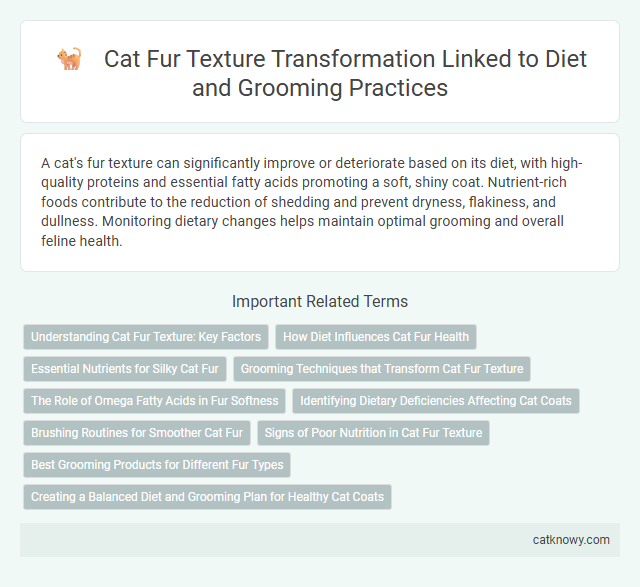 Cat Fur Texture Transformation Linked to Diet and Grooming Practices

A cat's fur texture can significantly improve or deteriorate based on its diet, with high-quality proteins and essential fatty acids promoting a soft, shiny coat. Nutrient-rich foods contribute to the reduction of shedding and prevent dryness, flakiness, and dullness. Monitoring dietary changes helps maintain optimal grooming and overall feline health.

Important Related Terms

Understanding Cat Fur Texture: Key Factors

How Diet Influences Cat Fur Health

Essential Nutrients for Silky Cat Fur

Grooming Techniques that Transform Cat Fur Texture

The Role of Omega Fatty Acids in Fur Softness

Identifying Dietary Deficiencies Affecting Cat Coats

Brushing Routines for Smoother Cat Fur

Signs of Poor Nutrition in Cat Fur Texture

Best Grooming Products for Different Fur Types

Creating a Balanced Diet and Grooming Plan for Healthy Cat Coats

catknowy.com