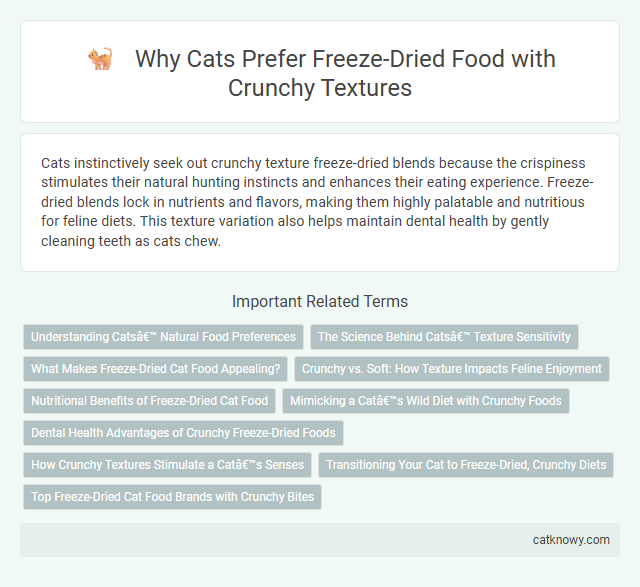 Why Cats Prefer Freeze-Dried Food with Crunchy Textures

Cats instinctively seek out crunchy texture freeze-dried blends because the crispiness stimulates their natural hunting instincts and enhances their eating experience. Freeze-dried blends lock in nutrients and flavors, making them highly palatable and nutritious for feline diets. This texture variation also helps maintain dental health by gently cleaning teeth as cats chew.

Important Related Terms

Understanding Catsâ€™ Natural Food Preferences

The Science Behind Catsâ€™ Texture Sensitivity

What Makes Freeze-Dried Cat Food Appealing?

Crunchy vs. Soft: How Texture Impacts Feline Enjoyment

Nutritional Benefits of Freeze-Dried Cat Food

Mimicking a Catâ€™s Wild Diet with Crunchy Foods

Dental Health Advantages of Crunchy Freeze-Dried Foods

How Crunchy Textures Stimulate a Catâ€™s Senses

Transitioning Your Cat to Freeze-Dried, Crunchy Diets

Top Freeze-Dried Cat Food Brands with Crunchy Bites

catknowy.com