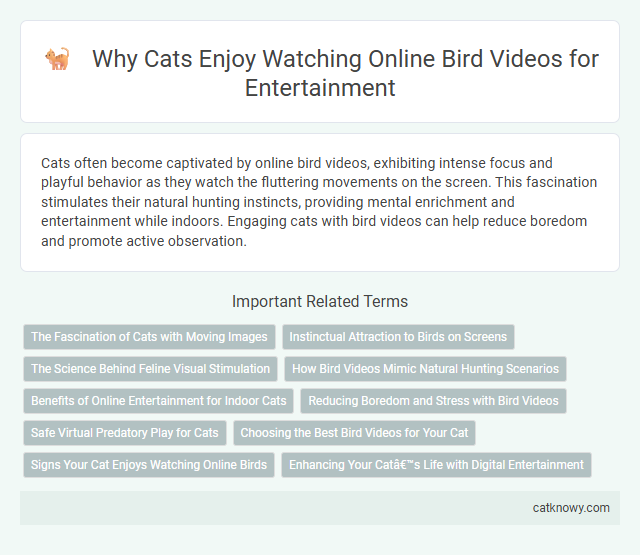 Why Cats Enjoy Watching Online Bird Videos for Entertainment

Cats often become captivated by online bird videos, exhibiting intense focus and playful behavior as they watch the fluttering movements on the screen. This fascination stimulates their natural hunting instincts, providing mental enrichment and entertainment while indoors. Engaging cats with bird videos can help reduce boredom and promote active observation.

Important Related Terms

The Fascination of Cats with Moving Images

Instinctual Attraction to Birds on Screens

The Science Behind Feline Visual Stimulation

How Bird Videos Mimic Natural Hunting Scenarios

Benefits of Online Entertainment for Indoor Cats

Reducing Boredom and Stress with Bird Videos

Safe Virtual Predatory Play for Cats

Choosing the Best Bird Videos for Your Cat

Signs Your Cat Enjoys Watching Online Birds

Enhancing Your Catâ€™s Life with Digital Entertainment

catknowy.com