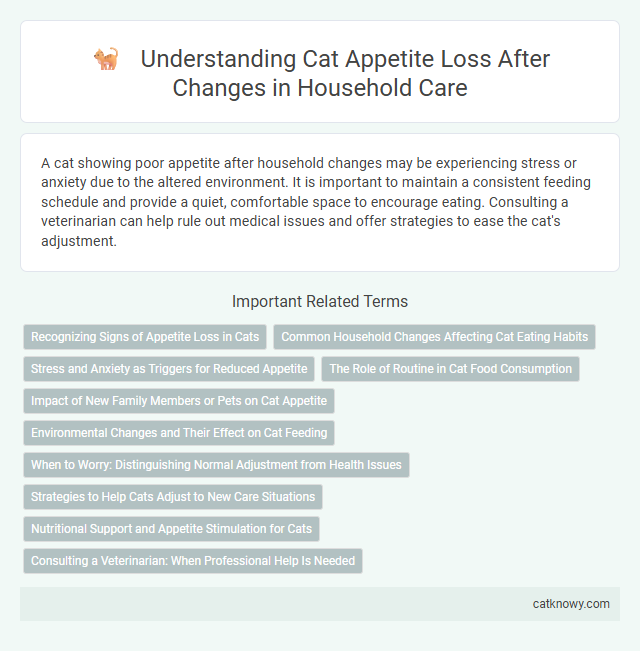 Understanding Cat Appetite Loss After Changes in Household Care

A cat showing poor appetite after household changes may be experiencing stress or anxiety due to the altered environment. It is important to maintain a consistent feeding schedule and provide a quiet, comfortable space to encourage eating. Consulting a veterinarian can help rule out medical issues and offer strategies to ease the cat's adjustment.

Important Related Terms

Recognizing Signs of Appetite Loss in Cats

Common Household Changes Affecting Cat Eating Habits

Stress and Anxiety as Triggers for Reduced Appetite

The Role of Routine in Cat Food Consumption

Impact of New Family Members or Pets on Cat Appetite

Environmental Changes and Their Effect on Cat Feeding

When to Worry: Distinguishing Normal Adjustment from Health Issues

Strategies to Help Cats Adjust to New Care Situations

Nutritional Support and Appetite Stimulation for Cats

Consulting a Veterinarian: When Professional Help Is Needed

catknowy.com