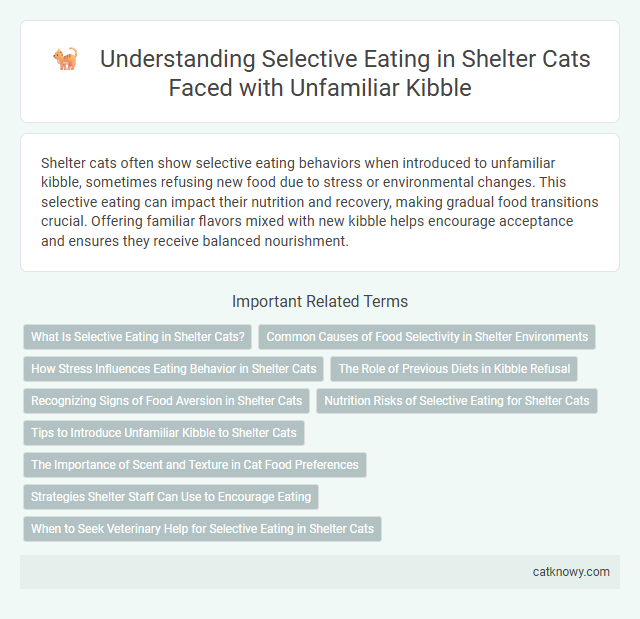 Understanding Selective Eating in Shelter Cats Faced with Unfamiliar Kibble

Shelter cats often show selective eating behaviors when introduced to unfamiliar kibble, sometimes refusing new food due to stress or environmental changes. This selective eating can impact their nutrition and recovery, making gradual food transitions crucial. Offering familiar flavors mixed with new kibble helps encourage acceptance and ensures they receive balanced nourishment.

Important Related Terms

What Is Selective Eating in Shelter Cats?

Common Causes of Food Selectivity in Shelter Environments

How Stress Influences Eating Behavior in Shelter Cats

The Role of Previous Diets in Kibble Refusal

Recognizing Signs of Food Aversion in Shelter Cats

Nutrition Risks of Selective Eating for Shelter Cats

Tips to Introduce Unfamiliar Kibble to Shelter Cats

The Importance of Scent and Texture in Cat Food Preferences

Strategies Shelter Staff Can Use to Encourage Eating

When to Seek Veterinary Help for Selective Eating in Shelter Cats

catknowy.com