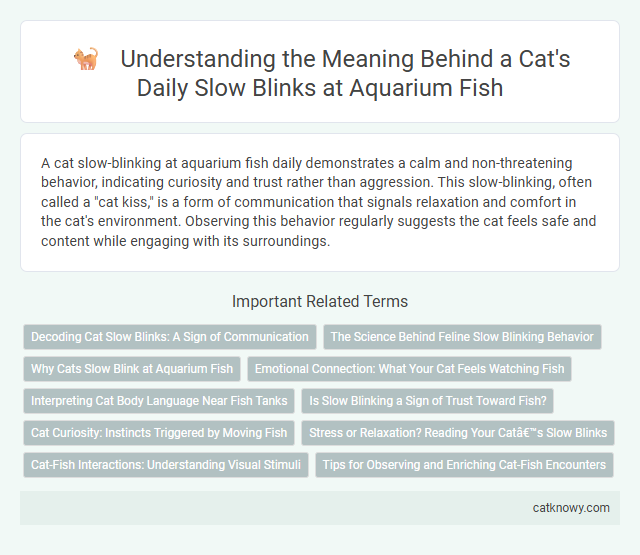 Understanding the Meaning Behind a Cat's Daily Slow Blinks at Aquarium Fish

A cat slow-blinking at aquarium fish daily demonstrates a calm and non-threatening behavior, indicating curiosity and trust rather than aggression. This slow-blinking, often called a "cat kiss," is a form of communication that signals relaxation and comfort in the cat's environment. Observing this behavior regularly suggests the cat feels safe and content while engaging with its surroundings.

Important Related Terms

Decoding Cat Slow Blinks: A Sign of Communication

The Science Behind Feline Slow Blinking Behavior

Why Cats Slow Blink at Aquarium Fish

Emotional Connection: What Your Cat Feels Watching Fish

Interpreting Cat Body Language Near Fish Tanks

Is Slow Blinking a Sign of Trust Toward Fish?

Cat Curiosity: Instincts Triggered by Moving Fish

Stress or Relaxation? Reading Your Catâ€™s Slow Blinks

Cat-Fish Interactions: Understanding Visual Stimuli

Tips for Observing and Enriching Cat-Fish Encounters

catknowy.com