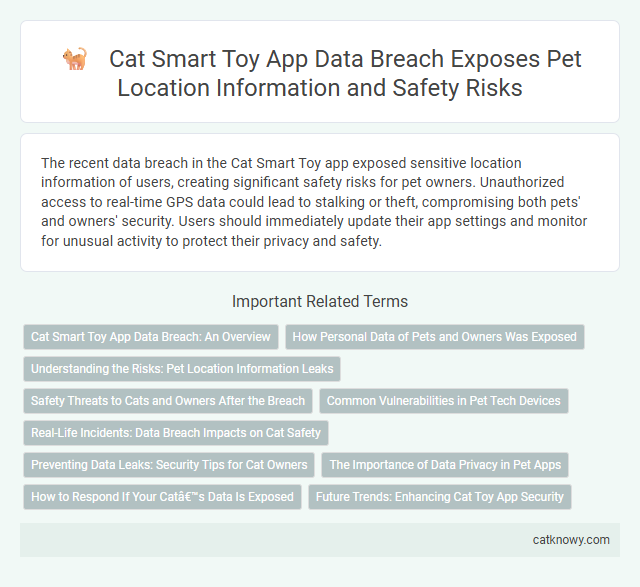 Cat Smart Toy App Data Breach Exposes Pet Location Information and Safety Risks

The recent data breach in the Cat Smart Toy app exposed sensitive location information of users, creating significant safety risks for pet owners. Unauthorized access to real-time GPS data could lead to stalking or theft, compromising both pets' and owners' security. Users should immediately update their app settings and monitor for unusual activity to protect their privacy and safety.

Important Related Terms

Cat Smart Toy App Data Breach: An Overview

How Personal Data of Pets and Owners Was Exposed

Understanding the Risks: Pet Location Information Leaks

Safety Threats to Cats and Owners After the Breach

Common Vulnerabilities in Pet Tech Devices

Real-Life Incidents: Data Breach Impacts on Cat Safety

Preventing Data Leaks: Security Tips for Cat Owners

The Importance of Data Privacy in Pet Apps

How to Respond If Your Catâ€™s Data Is Exposed

Future Trends: Enhancing Cat Toy App Security

catknowy.com