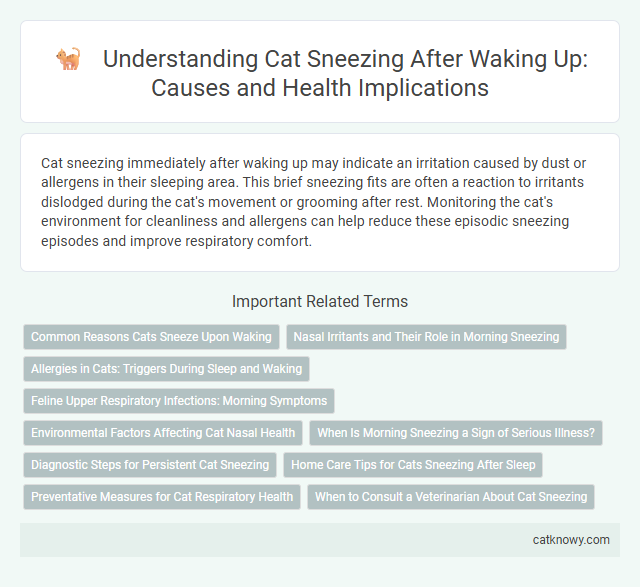 Understanding Cat Sneezing After Waking Up: Causes and Health Implications

Cat sneezing immediately after waking up may indicate an irritation caused by dust or allergens in their sleeping area. This brief sneezing fits are often a reaction to irritants dislodged during the cat's movement or grooming after rest. Monitoring the cat's environment for cleanliness and allergens can help reduce these episodic sneezing episodes and improve respiratory comfort.

Important Related Terms

Common Reasons Cats Sneeze Upon Waking

Nasal Irritants and Their Role in Morning Sneezing

Allergies in Cats: Triggers During Sleep and Waking

Feline Upper Respiratory Infections: Morning Symptoms

Environmental Factors Affecting Cat Nasal Health

When Is Morning Sneezing a Sign of Serious Illness?

Diagnostic Steps for Persistent Cat Sneezing

Home Care Tips for Cats Sneezing After Sleep

Preventative Measures for Cat Respiratory Health

When to Consult a Veterinarian About Cat Sneezing

catknowy.com