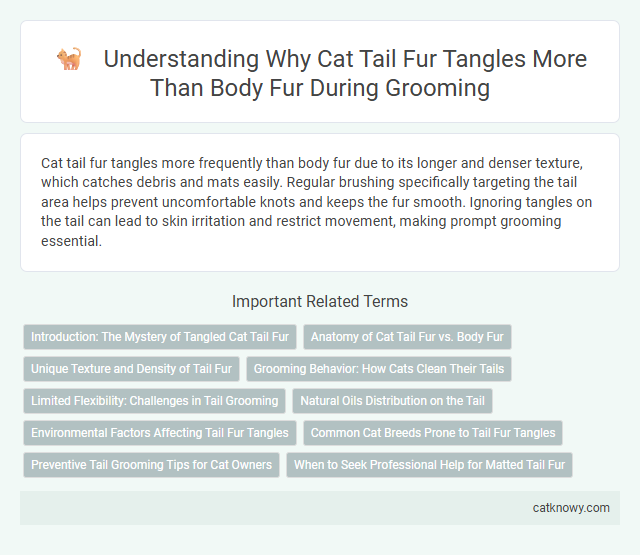 Understanding Why Cat Tail Fur Tangles More Than Body Fur During Grooming

Cat tail fur tangles more frequently than body fur due to its longer and denser texture, which catches debris and mats easily. Regular brushing specifically targeting the tail area helps prevent uncomfortable knots and keeps the fur smooth. Ignoring tangles on the tail can lead to skin irritation and restrict movement, making prompt grooming essential.

Important Related Terms

Introduction: The Mystery of Tangled Cat Tail Fur

Anatomy of Cat Tail Fur vs. Body Fur

Unique Texture and Density of Tail Fur

Grooming Behavior: How Cats Clean Their Tails

Limited Flexibility: Challenges in Tail Grooming

Natural Oils Distribution on the Tail

Environmental Factors Affecting Tail Fur Tangles

Common Cat Breeds Prone to Tail Fur Tangles

Preventive Tail Grooming Tips for Cat Owners

When to Seek Professional Help for Matted Tail Fur

catknowy.com