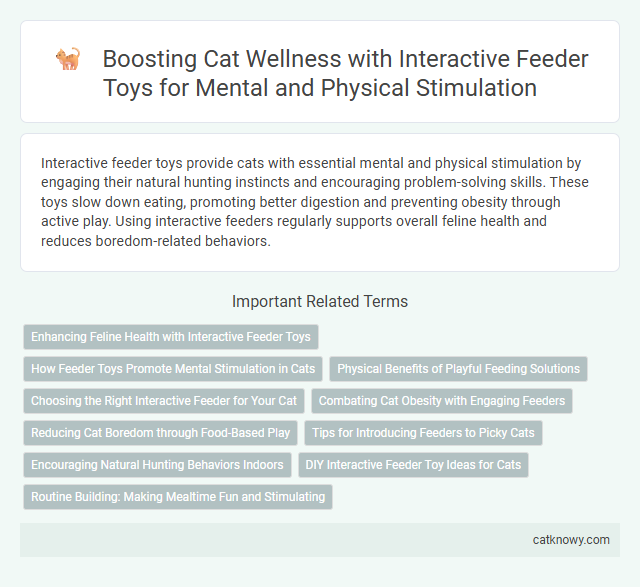 Boosting Cat Wellness with Interactive Feeder Toys for Mental and Physical Stimulation

Interactive feeder toys provide cats with essential mental and physical stimulation by engaging their natural hunting instincts and encouraging problem-solving skills. These toys slow down eating, promoting better digestion and preventing obesity through active play. Using interactive feeders regularly supports overall feline health and reduces boredom-related behaviors.

Important Related Terms

Enhancing Feline Health with Interactive Feeder Toys

How Feeder Toys Promote Mental Stimulation in Cats

Physical Benefits of Playful Feeding Solutions

Choosing the Right Interactive Feeder for Your Cat

Combating Cat Obesity with Engaging Feeders

Reducing Cat Boredom through Food-Based Play

Tips for Introducing Feeders to Picky Cats

Encouraging Natural Hunting Behaviors Indoors

DIY Interactive Feeder Toy Ideas for Cats

Routine Building: Making Mealtime Fun and Stimulating

catknowy.com