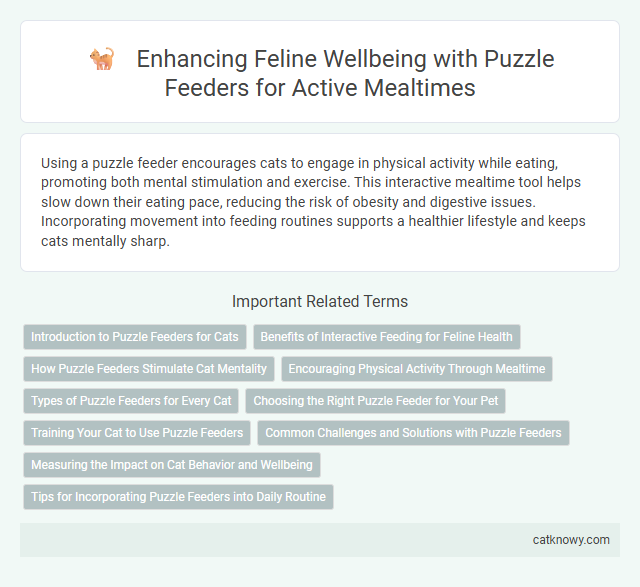 Enhancing Feline Wellbeing with Puzzle Feeders for Active Mealtimes

Using a puzzle feeder encourages cats to engage in physical activity while eating, promoting both mental stimulation and exercise. This interactive mealtime tool helps slow down their eating pace, reducing the risk of obesity and digestive issues. Incorporating movement into feeding routines supports a healthier lifestyle and keeps cats mentally sharp.

Important Related Terms

Introduction to Puzzle Feeders for Cats

Benefits of Interactive Feeding for Feline Health

How Puzzle Feeders Stimulate Cat Mentality

Encouraging Physical Activity Through Mealtime

Types of Puzzle Feeders for Every Cat

Choosing the Right Puzzle Feeder for Your Pet

Training Your Cat to Use Puzzle Feeders

Common Challenges and Solutions with Puzzle Feeders

Measuring the Impact on Cat Behavior and Wellbeing

Tips for Incorporating Puzzle Feeders into Daily Routine

catknowy.com