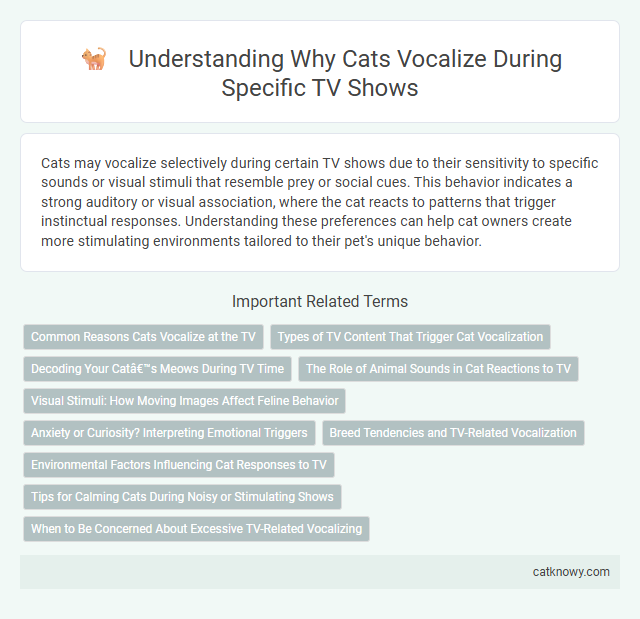 Understanding Why Cats Vocalize During Specific TV Shows

Cats may vocalize selectively during certain TV shows due to their sensitivity to specific sounds or visual stimuli that resemble prey or social cues. This behavior indicates a strong auditory or visual association, where the cat reacts to patterns that trigger instinctual responses. Understanding these preferences can help cat owners create more stimulating environments tailored to their pet's unique behavior.

Important Related Terms

Common Reasons Cats Vocalize at the TV

Types of TV Content That Trigger Cat Vocalization

Decoding Your Catâ€™s Meows During TV Time

The Role of Animal Sounds in Cat Reactions to TV

Visual Stimuli: How Moving Images Affect Feline Behavior

Anxiety or Curiosity? Interpreting Emotional Triggers

Breed Tendencies and TV-Related Vocalization

Environmental Factors Influencing Cat Responses to TV

Tips for Calming Cats During Noisy or Stimulating Shows

When to Be Concerned About Excessive TV-Related Vocalizing

catknowy.com