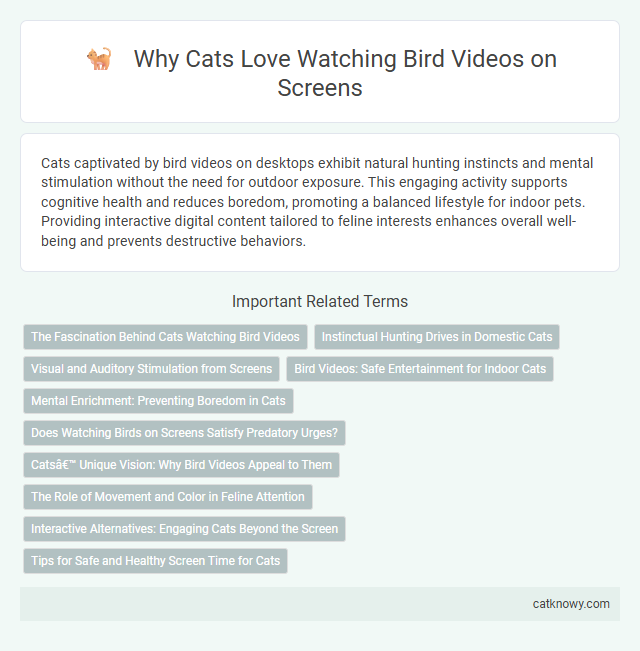 Why Cats Love Watching Bird Videos on Screens

Cats captivated by bird videos on desktops exhibit natural hunting instincts and mental stimulation without the need for outdoor exposure. This engaging activity supports cognitive health and reduces boredom, promoting a balanced lifestyle for indoor pets. Providing interactive digital content tailored to feline interests enhances overall well-being and prevents destructive behaviors.

Important Related Terms

The Fascination Behind Cats Watching Bird Videos

Instinctual Hunting Drives in Domestic Cats

Visual and Auditory Stimulation from Screens

Bird Videos: Safe Entertainment for Indoor Cats

Mental Enrichment: Preventing Boredom in Cats

Does Watching Birds on Screens Satisfy Predatory Urges?

Catsâ€™ Unique Vision: Why Bird Videos Appeal to Them

The Role of Movement and Color in Feline Attention

Interactive Alternatives: Engaging Cats Beyond the Screen

Tips for Safe and Healthy Screen Time for Cats

catknowy.com