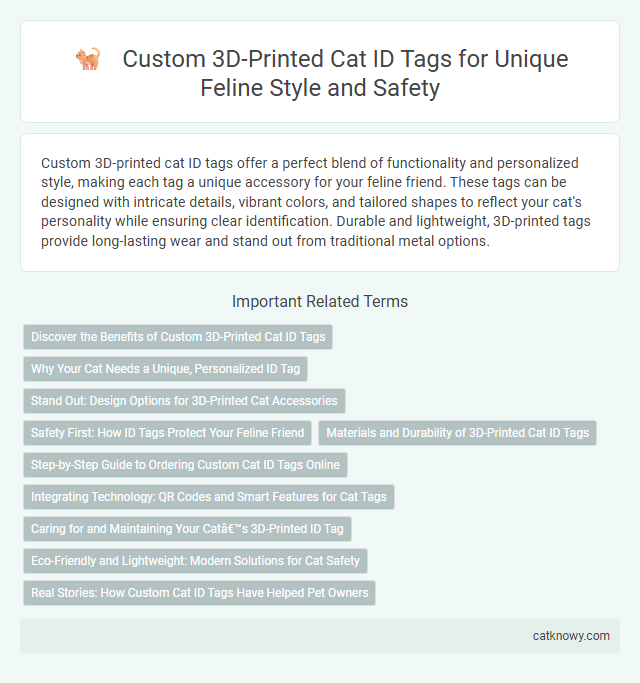 Custom 3D-Printed Cat ID Tags for Unique Feline Style and Safety

Custom 3D-printed cat ID tags offer a perfect blend of functionality and personalized style, making each tag a unique accessory for your feline friend. These tags can be designed with intricate details, vibrant colors, and tailored shapes to reflect your cat's personality while ensuring clear identification. Durable and lightweight, 3D-printed tags provide long-lasting wear and stand out from traditional metal options.

Important Related Terms

Discover the Benefits of Custom 3D-Printed Cat ID Tags

Why Your Cat Needs a Unique, Personalized ID Tag

Stand Out: Design Options for 3D-Printed Cat Accessories

Safety First: How ID Tags Protect Your Feline Friend

Materials and Durability of 3D-Printed Cat ID Tags

Step-by-Step Guide to Ordering Custom Cat ID Tags Online

Integrating Technology: QR Codes and Smart Features for Cat Tags

Caring for and Maintaining Your Catâ€™s 3D-Printed ID Tag

Eco-Friendly and Lightweight: Modern Solutions for Cat Safety

Real Stories: How Custom Cat ID Tags Have Helped Pet Owners

catknowy.com