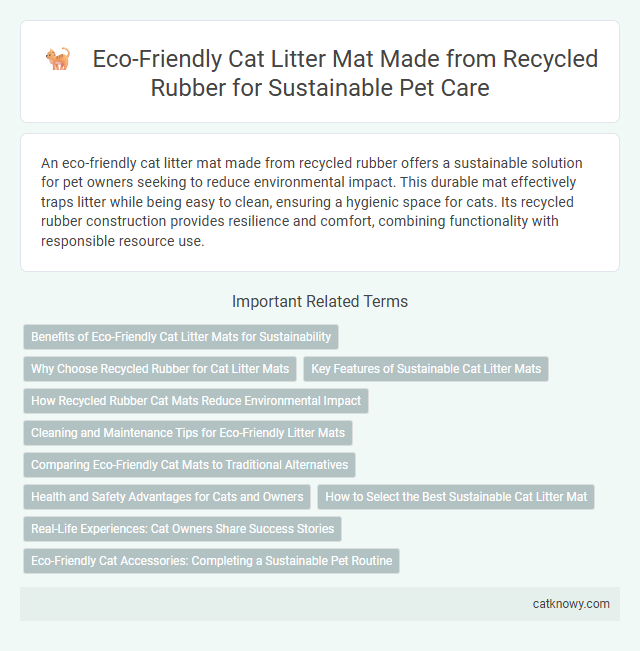 Eco-Friendly Cat Litter Mat Made from Recycled Rubber for Sustainable Pet Care

An eco-friendly cat litter mat made from recycled rubber offers a sustainable solution for pet owners seeking to reduce environmental impact. This durable mat effectively traps litter while being easy to clean, ensuring a hygienic space for cats. Its recycled rubber construction provides resilience and comfort, combining functionality with responsible resource use.

Important Related Terms

Benefits of Eco-Friendly Cat Litter Mats for Sustainability

Why Choose Recycled Rubber for Cat Litter Mats

Key Features of Sustainable Cat Litter Mats

How Recycled Rubber Cat Mats Reduce Environmental Impact

Cleaning and Maintenance Tips for Eco-Friendly Litter Mats

Comparing Eco-Friendly Cat Mats to Traditional Alternatives

Health and Safety Advantages for Cats and Owners

How to Select the Best Sustainable Cat Litter Mat

Real-Life Experiences: Cat Owners Share Success Stories

Eco-Friendly Cat Accessories: Completing a Sustainable Pet Routine

catknowy.com