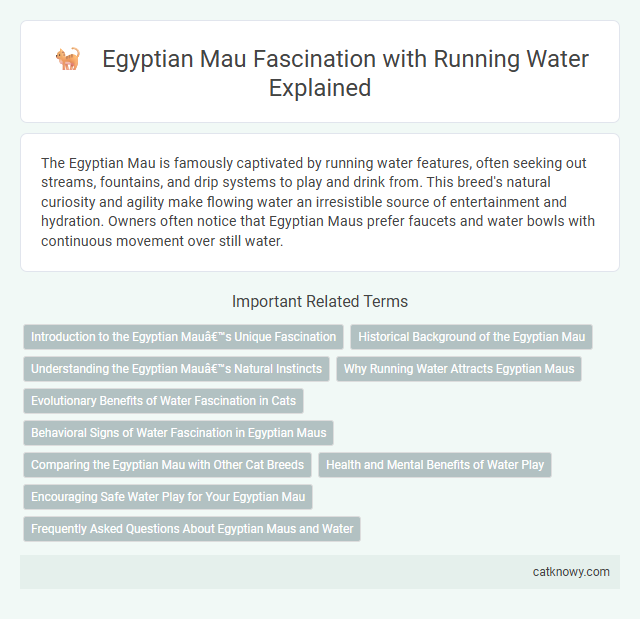 Egyptian Mau Fascination with Running Water Explained

The Egyptian Mau is famously captivated by running water features, often seeking out streams, fountains, and drip systems to play and drink from. This breed's natural curiosity and agility make flowing water an irresistible source of entertainment and hydration. Owners often notice that Egyptian Maus prefer faucets and water bowls with continuous movement over still water.

Important Related Terms

Introduction to the Egyptian Mauâ€™s Unique Fascination

Historical Background of the Egyptian Mau

Understanding the Egyptian Mauâ€™s Natural Instincts

Why Running Water Attracts Egyptian Maus

Evolutionary Benefits of Water Fascination in Cats

Behavioral Signs of Water Fascination in Egyptian Maus

Comparing the Egyptian Mau with Other Cat Breeds

Health and Mental Benefits of Water Play

Encouraging Safe Water Play for Your Egyptian Mau

Frequently Asked Questions About Egyptian Maus and Water

catknowy.com