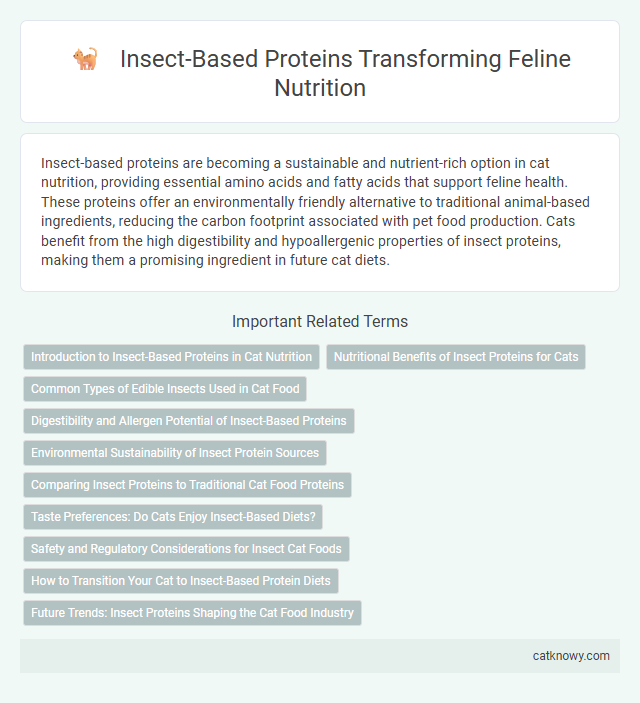 Insect-Based Proteins Transforming Feline Nutrition

Insect-based proteins are becoming a sustainable and nutrient-rich option in cat nutrition, providing essential amino acids and fatty acids that support feline health. These proteins offer an environmentally friendly alternative to traditional animal-based ingredients, reducing the carbon footprint associated with pet food production. Cats benefit from the high digestibility and hypoallergenic properties of insect proteins, making them a promising ingredient in future cat diets.

Important Related Terms

Introduction to Insect-Based Proteins in Cat Nutrition

Nutritional Benefits of Insect Proteins for Cats

Common Types of Edible Insects Used in Cat Food

Digestibility and Allergen Potential of Insect-Based Proteins

Environmental Sustainability of Insect Protein Sources

Comparing Insect Proteins to Traditional Cat Food Proteins

Taste Preferences: Do Cats Enjoy Insect-Based Diets?

Safety and Regulatory Considerations for Insect Cat Foods

How to Transition Your Cat to Insect-Based Protein Diets

Future Trends: Insect Proteins Shaping the Cat Food Industry

catknowy.com