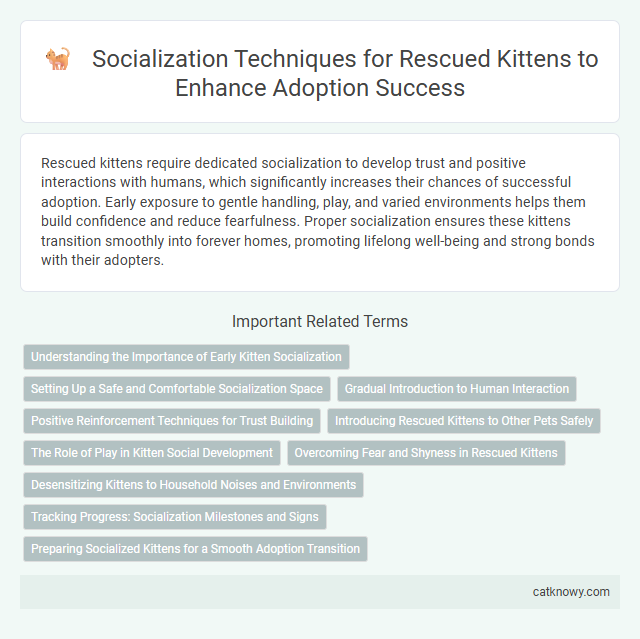 Socialization Techniques for Rescued Kittens to Enhance Adoption Success

Rescued kittens require dedicated socialization to develop trust and positive interactions with humans, which significantly increases their chances of successful adoption. Early exposure to gentle handling, play, and varied environments helps them build confidence and reduce fearfulness. Proper socialization ensures these kittens transition smoothly into forever homes, promoting lifelong well-being and strong bonds with their adopters.

Important Related Terms

Understanding the Importance of Early Kitten Socialization

Setting Up a Safe and Comfortable Socialization Space

Gradual Introduction to Human Interaction

Positive Reinforcement Techniques for Trust Building

Introducing Rescued Kittens to Other Pets Safely

The Role of Play in Kitten Social Development

Overcoming Fear and Shyness in Rescued Kittens

Desensitizing Kittens to Household Noises and Environments

Tracking Progress: Socialization Milestones and Signs

Preparing Socialized Kittens for a Smooth Adoption Transition

catknowy.com