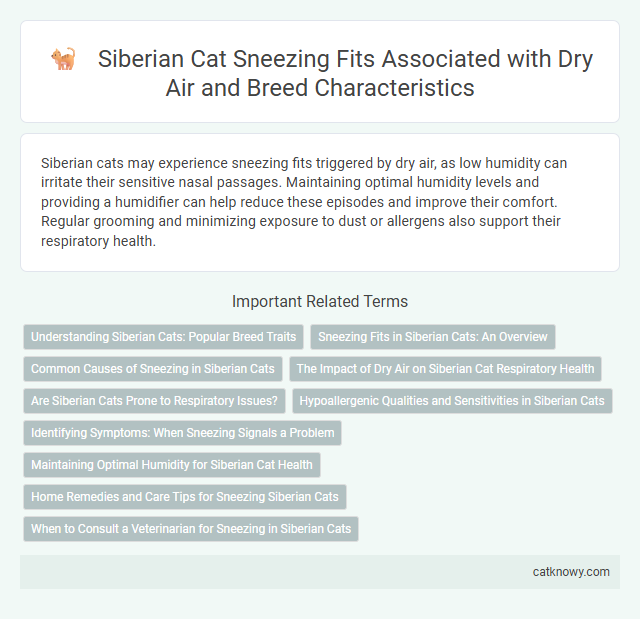 Siberian Cat Sneezing Fits Associated with Dry Air and Breed Characteristics

Siberian cats may experience sneezing fits triggered by dry air, as low humidity can irritate their sensitive nasal passages. Maintaining optimal humidity levels and providing a humidifier can help reduce these episodes and improve their comfort. Regular grooming and minimizing exposure to dust or allergens also support their respiratory health.

Important Related Terms

Understanding Siberian Cats: Popular Breed Traits

Sneezing Fits in Siberian Cats: An Overview

Common Causes of Sneezing in Siberian Cats

The Impact of Dry Air on Siberian Cat Respiratory Health

Are Siberian Cats Prone to Respiratory Issues?

Hypoallergenic Qualities and Sensitivities in Siberian Cats

Identifying Symptoms: When Sneezing Signals a Problem

Maintaining Optimal Humidity for Siberian Cat Health

Home Remedies and Care Tips for Sneezing Siberian Cats

When to Consult a Veterinarian for Sneezing in Siberian Cats

catknowy.com