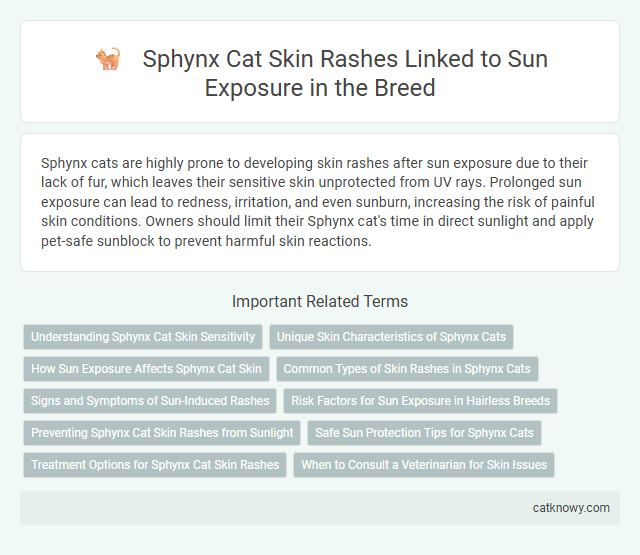 Sphynx Cat Skin Rashes Linked to Sun Exposure in the Breed

Sphynx cats are highly prone to developing skin rashes after sun exposure due to their lack of fur, which leaves their sensitive skin unprotected from UV rays. Prolonged sun exposure can lead to redness, irritation, and even sunburn, increasing the risk of painful skin conditions. Owners should limit their Sphynx cat's time in direct sunlight and apply pet-safe sunblock to prevent harmful skin reactions.

Important Related Terms

Understanding Sphynx Cat Skin Sensitivity

Unique Skin Characteristics of Sphynx Cats

How Sun Exposure Affects Sphynx Cat Skin

Common Types of Skin Rashes in Sphynx Cats

Signs and Symptoms of Sun-Induced Rashes

Risk Factors for Sun Exposure in Hairless Breeds

Preventing Sphynx Cat Skin Rashes from Sunlight

Safe Sun Protection Tips for Sphynx Cats

Treatment Options for Sphynx Cat Skin Rashes

When to Consult a Veterinarian for Skin Issues

catknowy.com