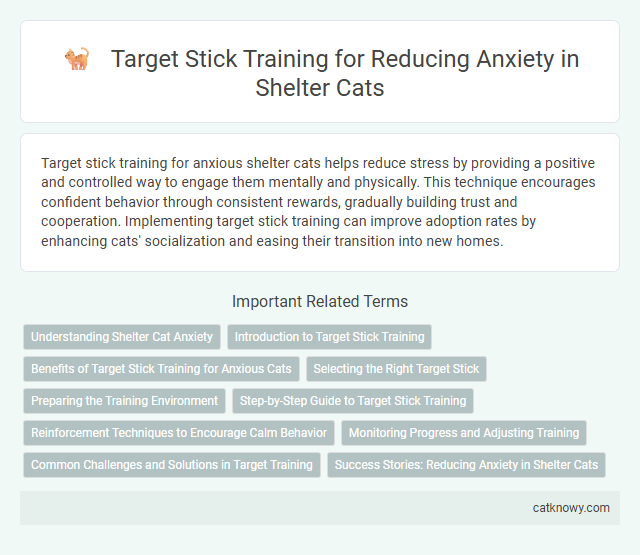 Target Stick Training for Reducing Anxiety in Shelter Cats

Target stick training for anxious shelter cats helps reduce stress by providing a positive and controlled way to engage them mentally and physically. This technique encourages confident behavior through consistent rewards, gradually building trust and cooperation. Implementing target stick training can improve adoption rates by enhancing cats' socialization and easing their transition into new homes.

Important Related Terms

Understanding Shelter Cat Anxiety

Introduction to Target Stick Training

Benefits of Target Stick Training for Anxious Cats

Selecting the Right Target Stick

Preparing the Training Environment

Step-by-Step Guide to Target Stick Training

Reinforcement Techniques to Encourage Calm Behavior

Monitoring Progress and Adjusting Training

Common Challenges and Solutions in Target Training

Success Stories: Reducing Anxiety in Shelter Cats

catknowy.com