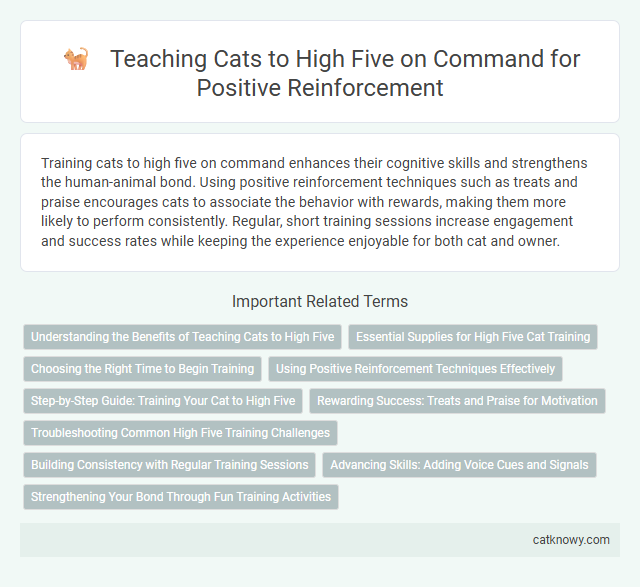 Teaching Cats to High Five on Command for Positive Reinforcement

Training cats to high five on command enhances their cognitive skills and strengthens the human-animal bond. Using positive reinforcement techniques such as treats and praise encourages cats to associate the behavior with rewards, making them more likely to perform consistently. Regular, short training sessions increase engagement and success rates while keeping the experience enjoyable for both cat and owner.

Important Related Terms

Understanding the Benefits of Teaching Cats to High Five

Essential Supplies for High Five Cat Training

Choosing the Right Time to Begin Training

Using Positive Reinforcement Techniques Effectively

Step-by-Step Guide: Training Your Cat to High Five

Rewarding Success: Treats and Praise for Motivation

Troubleshooting Common High Five Training Challenges

Building Consistency with Regular Training Sessions

Advancing Skills: Adding Voice Cues and Signals

Strengthening Your Bond Through Fun Training Activities

catknowy.com